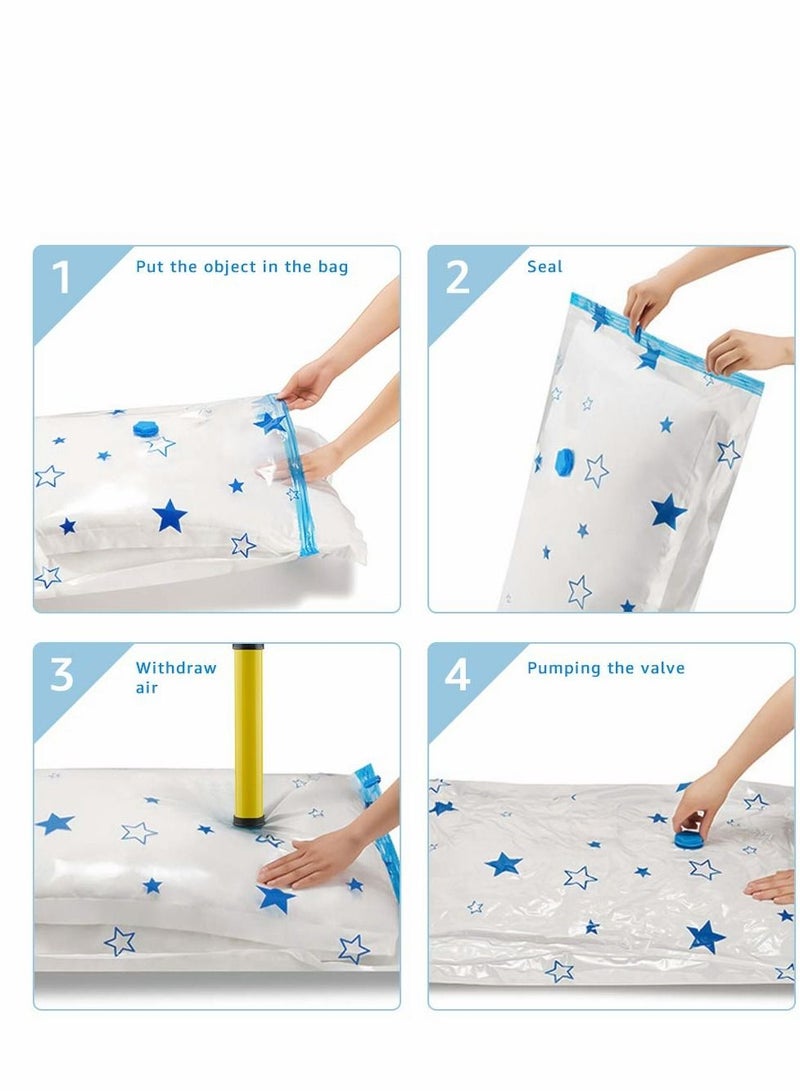 1 Put the object in the bag

2 Seal

3 Withdraw air

4 Pumping the valve