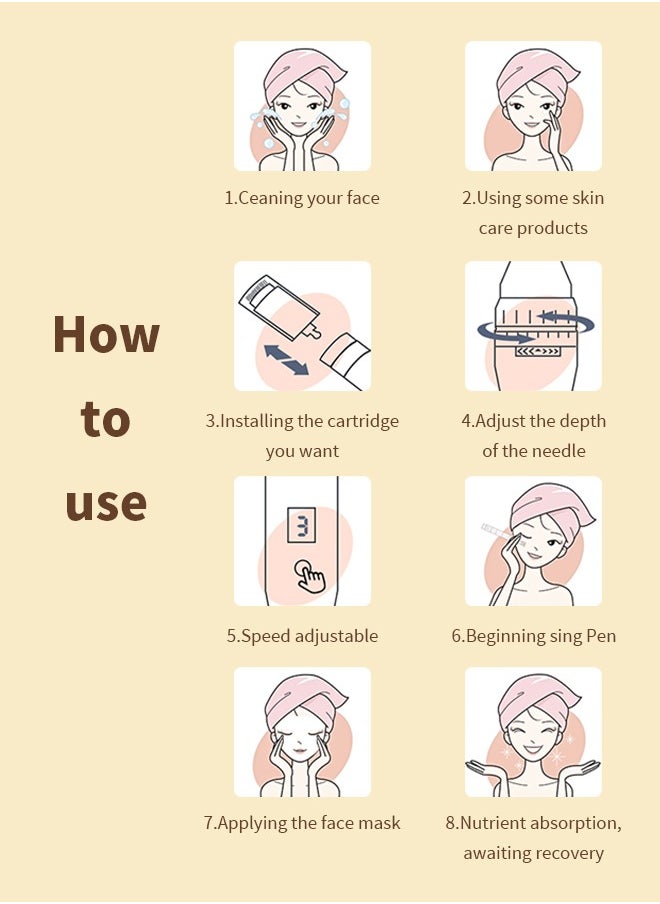 How to use

1.Ceaning your face

2.Using some skin care products

3.Installing the cartridge you want

4.Adjust the depth of the needle

3

5.Speed adjustable

6.Beginning sing Pen

7.Applying the face mask

8.Nutrient absorption, awaiting recovery