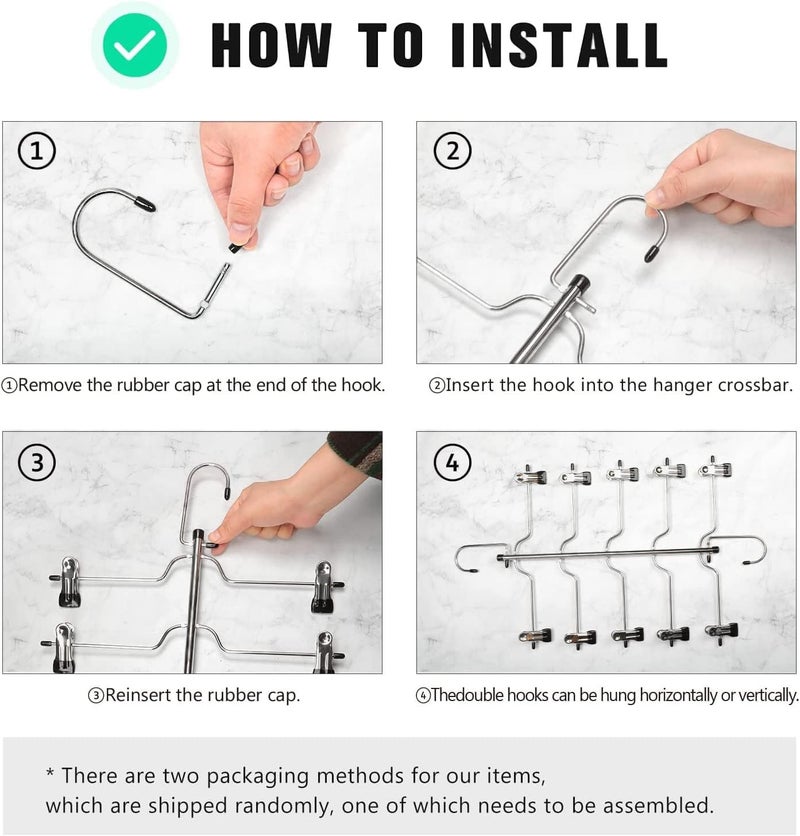 HOW TO INSTALL

①

②

①Remove the rubber cap at the end of the hook.

②Insert the hook into the hanger crossbar.

③

④

③Reinsert the rubber cap.

④Thedouble hooks can be hung horizontally or vertically.

* There are two packaging methods for our items, which are shipped randomly, one of which needs to be assembled.