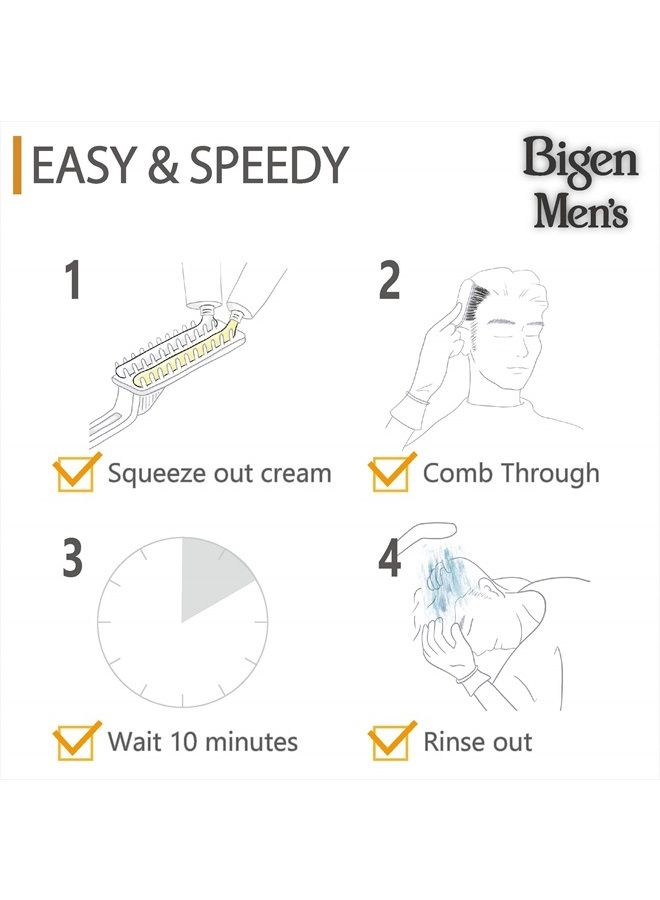 EASY & SPEEDY

Bigen Men's

1

Squeeze out cream

2

Comb Through

3

Wait 10 minutes

4

Rinse out