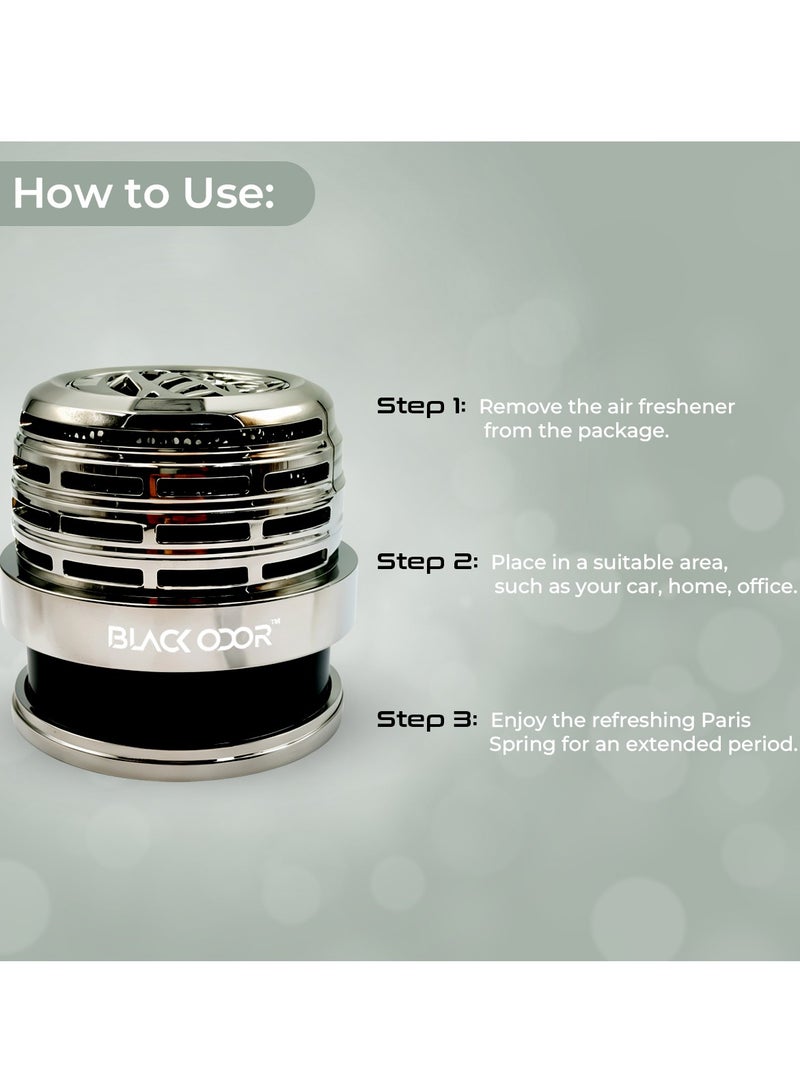 How to Use:

BLACK ODOR™

Step 1: Remove the air freshener from the package.

Step 2: Place in a suitable area, such as your car, home, office.

Step 3: Enjoy the refreshing Paris Spring for an extended period.