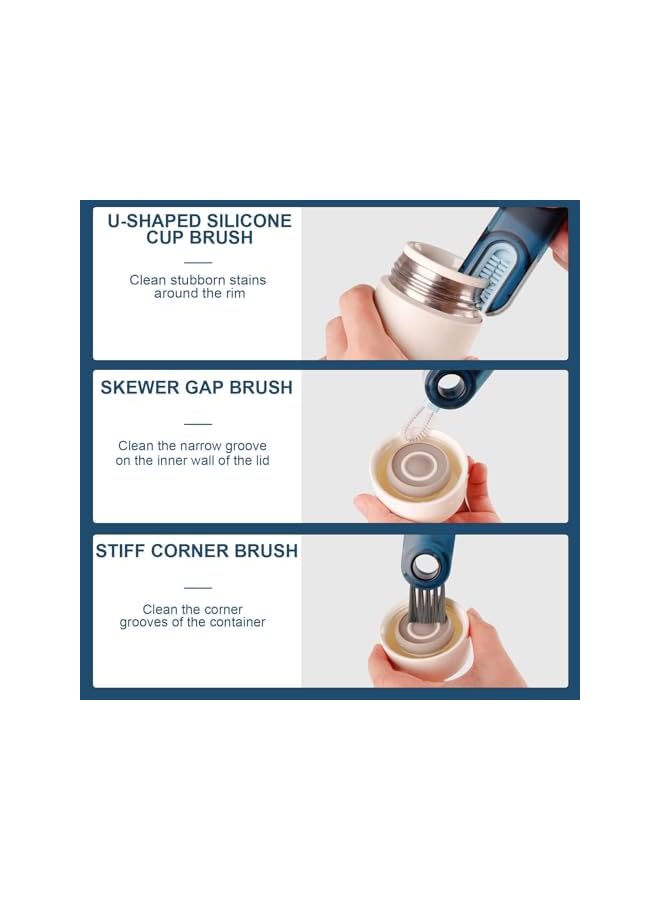 U-SHAPED SILICONE CUP BRUSH

Clean stubborn stains around the rim

SKEWER GAP BRUSH

Clean the narrow groove on the inner wall of the lid

STIFF CORNER BRUSH

Clean the corner grooves of the container