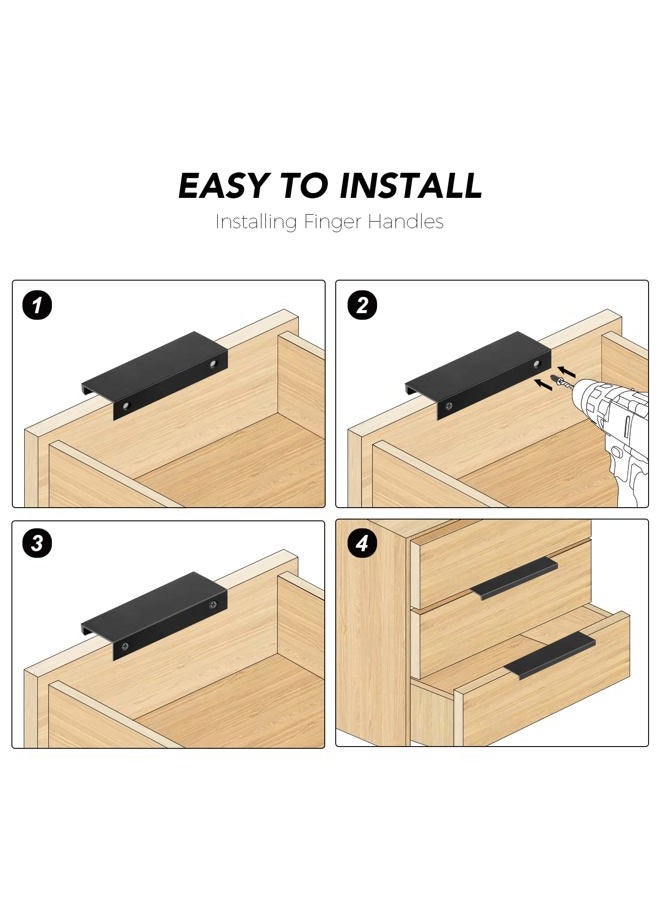 EASY TO INSTALL

Installing Finger Handles

1

2

3

4