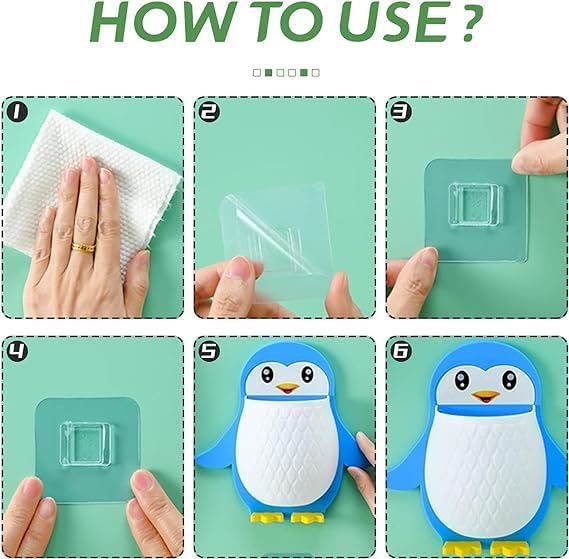 HOW TO USE ?

1

2

3

4

5

6