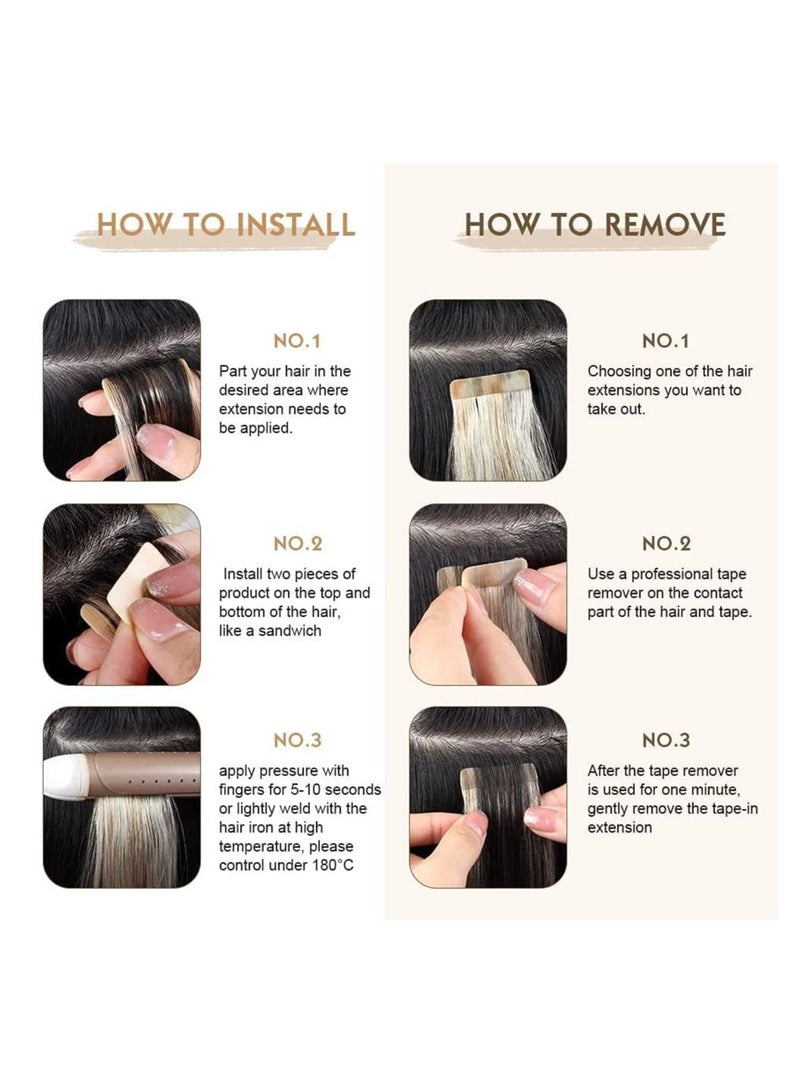 HOW TO INSTALL

NO.1
Part your hair in the desired area where extension needs to be applied.

NO.2
Install two pieces of product on the top and bottom of the hair, like a sandwich

NO.3
apply pressure with fingers for 5-10 seconds or lightly weld with the hair iron at high temperature, please control under 180°C

HOW TO REMOVE

NO.1
Choosing one of the hair extensions you want to take out.

NO.2
Use a professional tape remover on the contact part of the hair and tape.

NO.3
After the tape remover is used for one minute, gently remove the tape-in extension