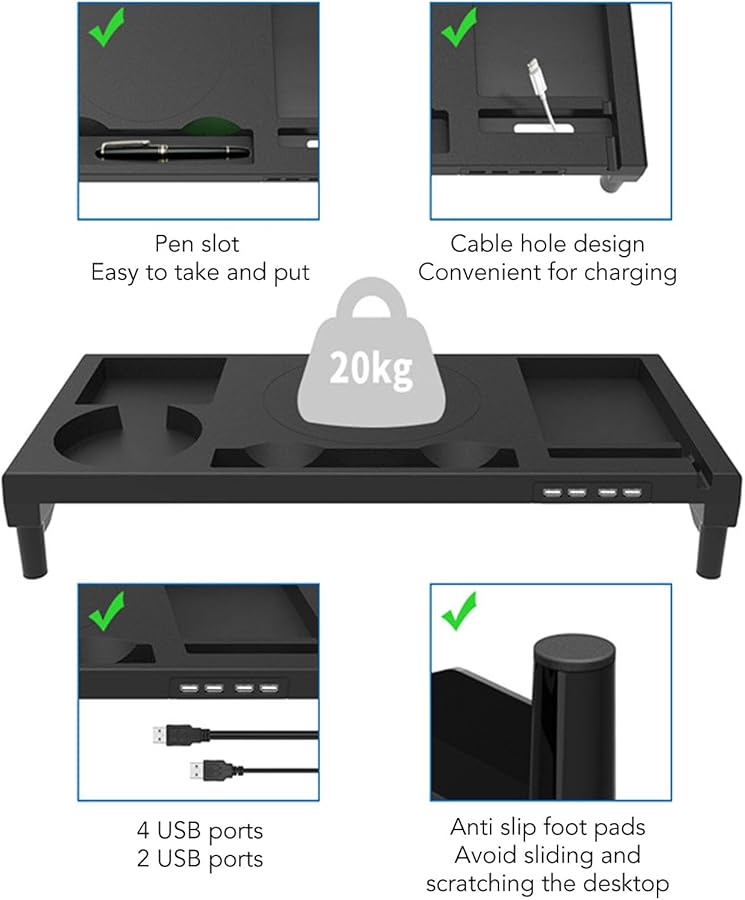 Pen slot
Easy to take and put

Cable hole design
Convenient for charging

20kg

4 USB ports
2 USB ports

Anti slip foot pads
Avoid sliding and
scratching the desktop