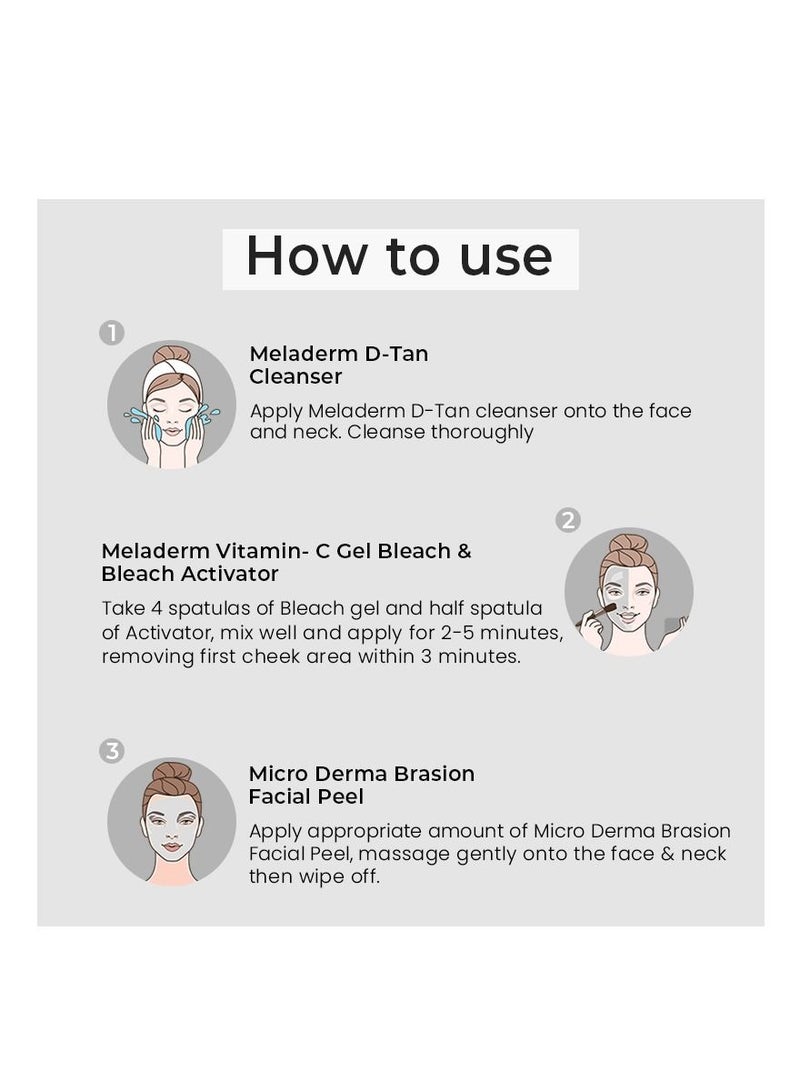 How to use

1

Meladerm D-Tan Cleanser

Apply Meladerm D-Tan cleanser onto the face and neck. Cleanse thoroughly

2

Meladerm Vitamin- C Gel Bleach & Bleach Activator

Take 4 spatulas of Bleach gel and half spatula of Activator, mix well and apply for 2-5 minutes, removing first cheek area within 3 minutes.

3

Micro Derma Brasion Facial Peel

Apply appropriate amount of Micro Derma Brasion Facial Peel, massage gently onto the face & neck then wipe off.