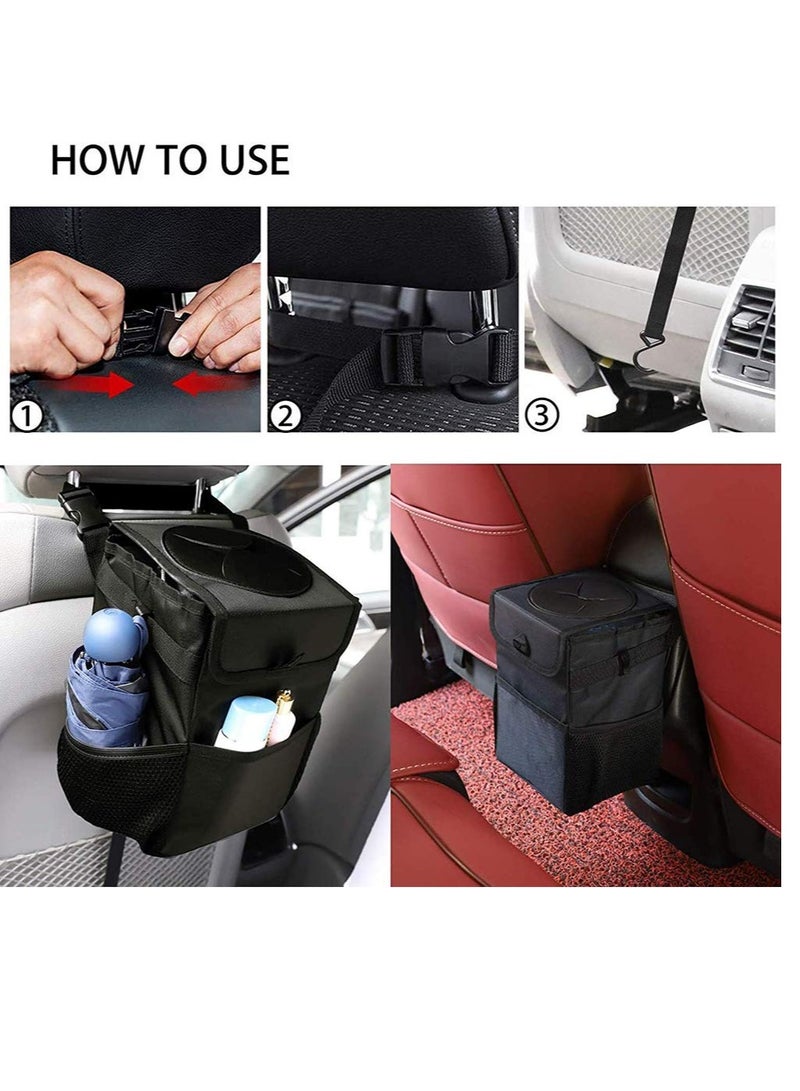 HOW TO USE

①

②

③