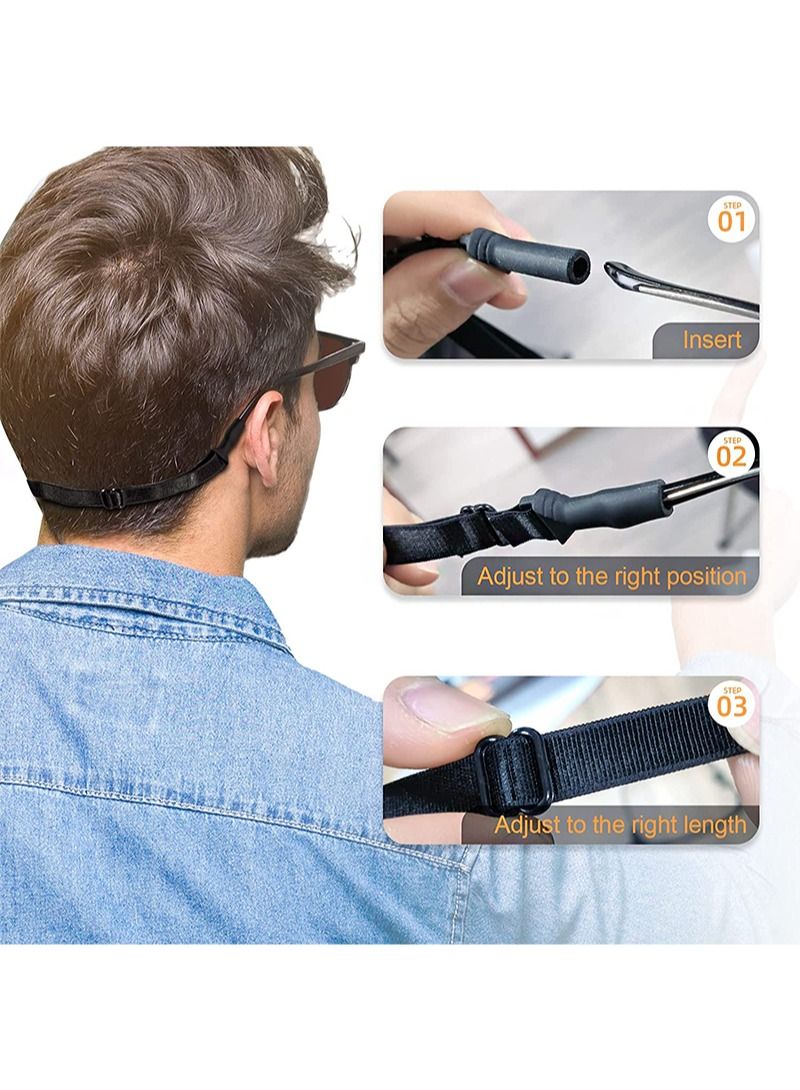 STEP 01

Insert

STEP 02

Adjust to the right position

STEP 03

Adjust to the right length