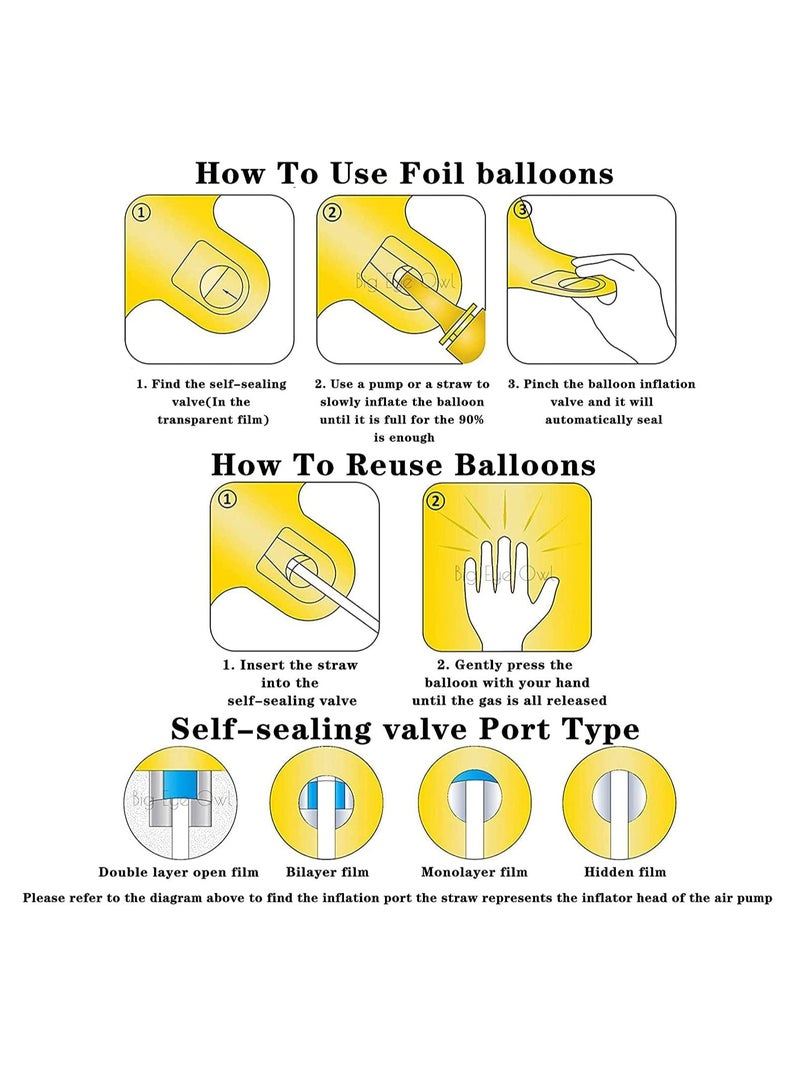 How To Use Foil balloons

①

②

Big Eye Owl

③

1. Find the self-sealing valve(In the transparent film)

2. Use a pump or a straw to slowly inflate the balloon until it is full for the 90% is enough

3. Pinch the balloon inflation valve and it will automatically seal

How To Reuse Balloons

①

②

Big Eye Owl

1. Insert the straw into the self-sealing valve

2. Gently press the balloon with your hand until the gas is all released

Self-sealing valve Port Type

Big Eye Owl

Double layer open film

Bilayer film

Monolayer film

Hidden film

Please refer to the diagram above to find the inflation port the straw represents the inflator head of the air pump