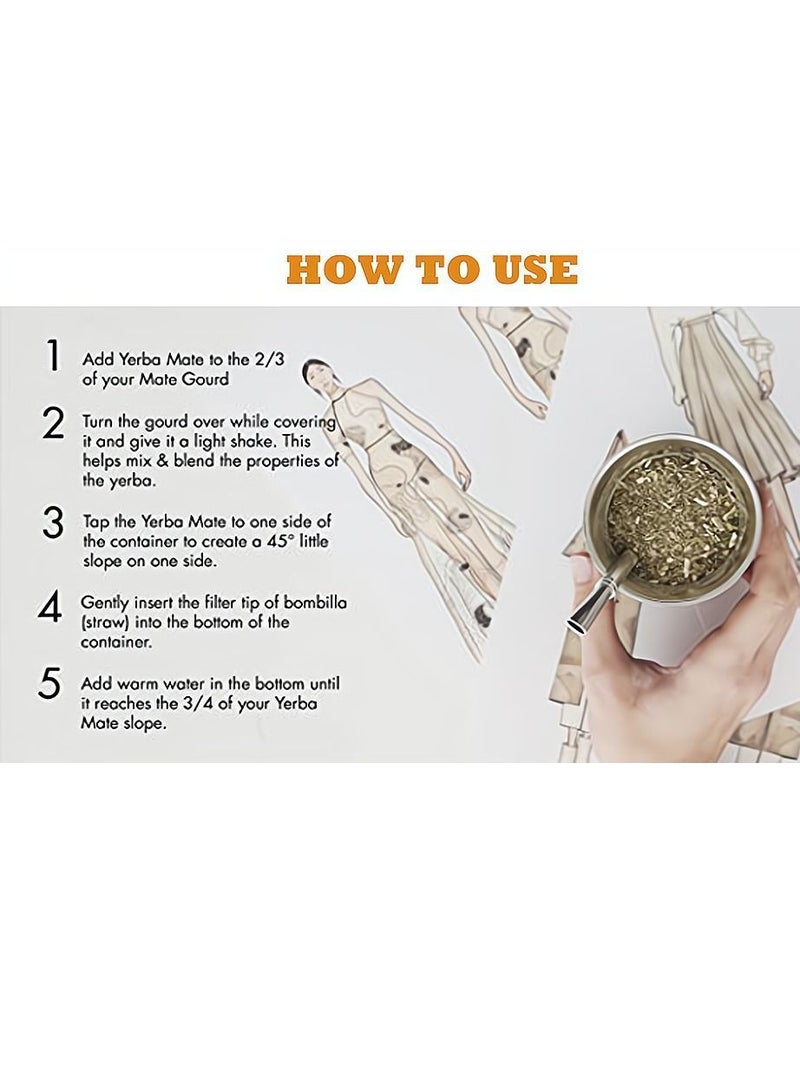 HOW TO USE

1 Add Yerba Mate to the 2/3 of your Mate Gourd

2 Turn the gourd over while covering it and give it a light shake. This helps mix & blend the properties of the yerba.

3 Tap the Yerba Mate to one side of the container to create a 45° little slope on one side.

4 Gently insert the filter tip of bombilla (straw) into the bottom of the container.

5 Add warm water in the bottom until it reaches the 3/4 of your Yerba Mate slope.