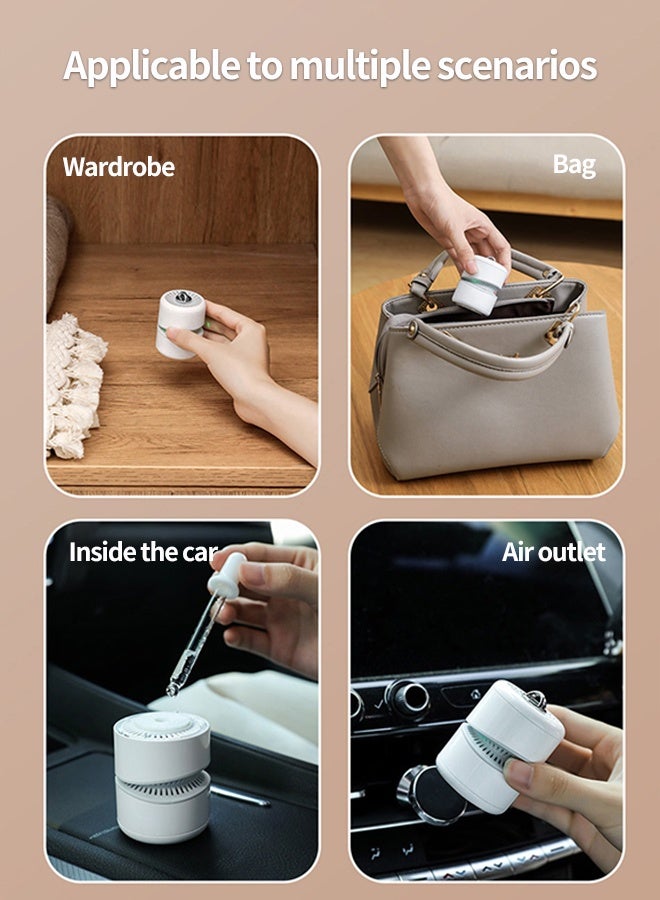 Applicable to multiple scenarios

Wardrobe

Bag

Inside the car

Air outlet