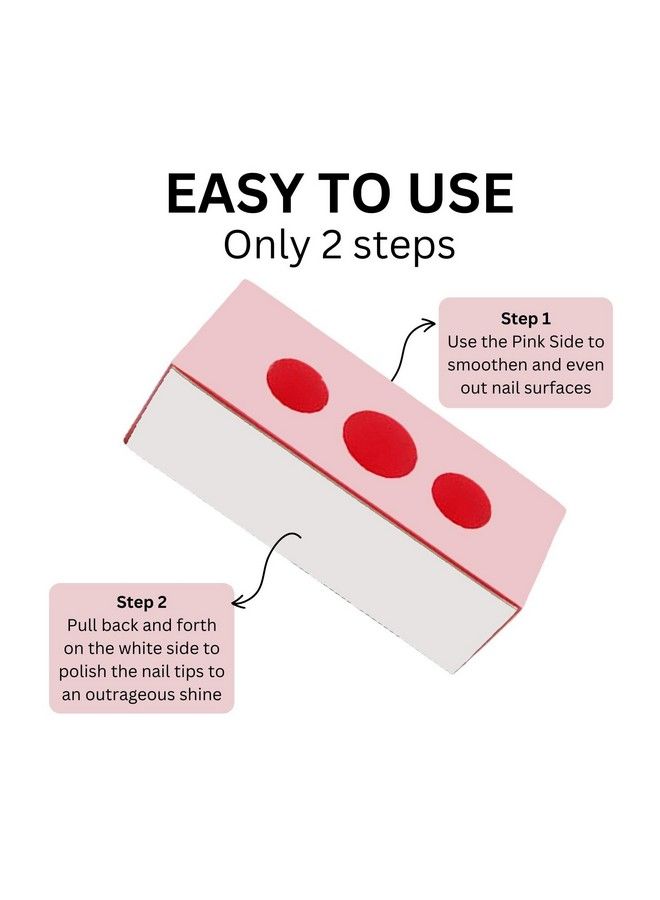 EASY TO USE
Only 2 steps

Step 1
Use the Pink Side to smoothen and even out nail surfaces

Step 2
Pull back and forth on the white side to polish the nail tips to an outrageous shine