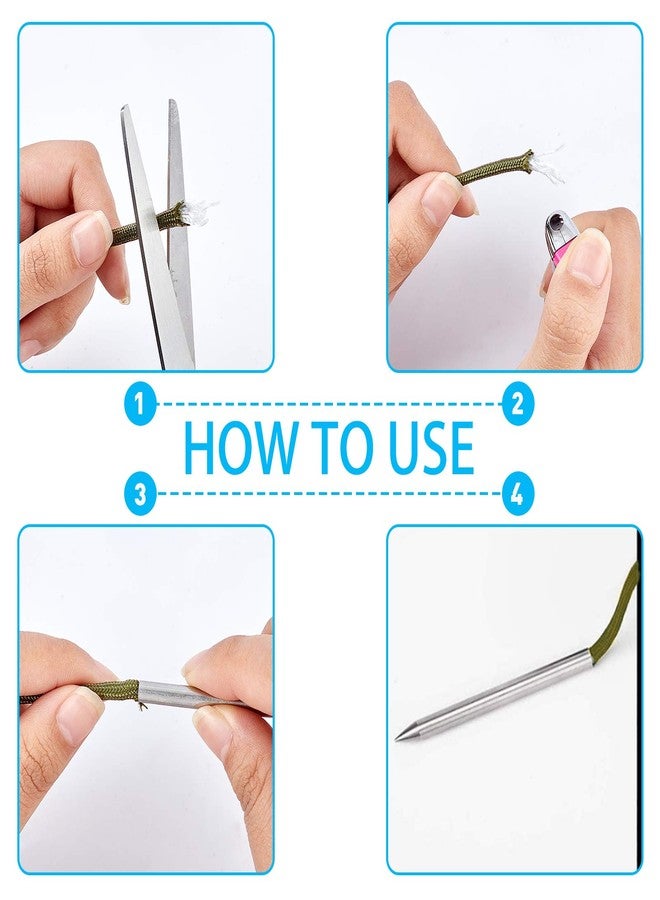 1
2
HOW TO USE
3
4