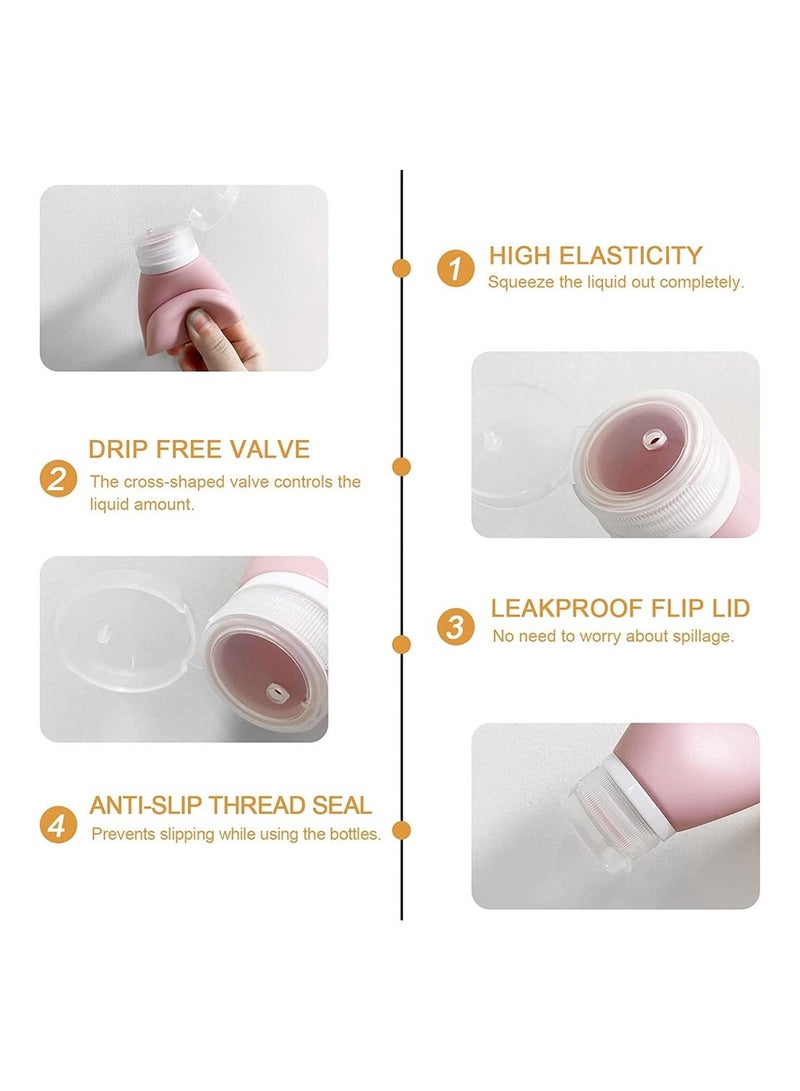 1 HIGH ELASTICITY
Squeeze the liquid out completely.

2 DRIP FREE VALVE
The cross-shaped valve controls the liquid amount.

3 LEAKPROOF FLIP LID
No need to worry about spillage.

4 ANTI-SLIP THREAD SEAL
Prevents slipping while using the bottles.