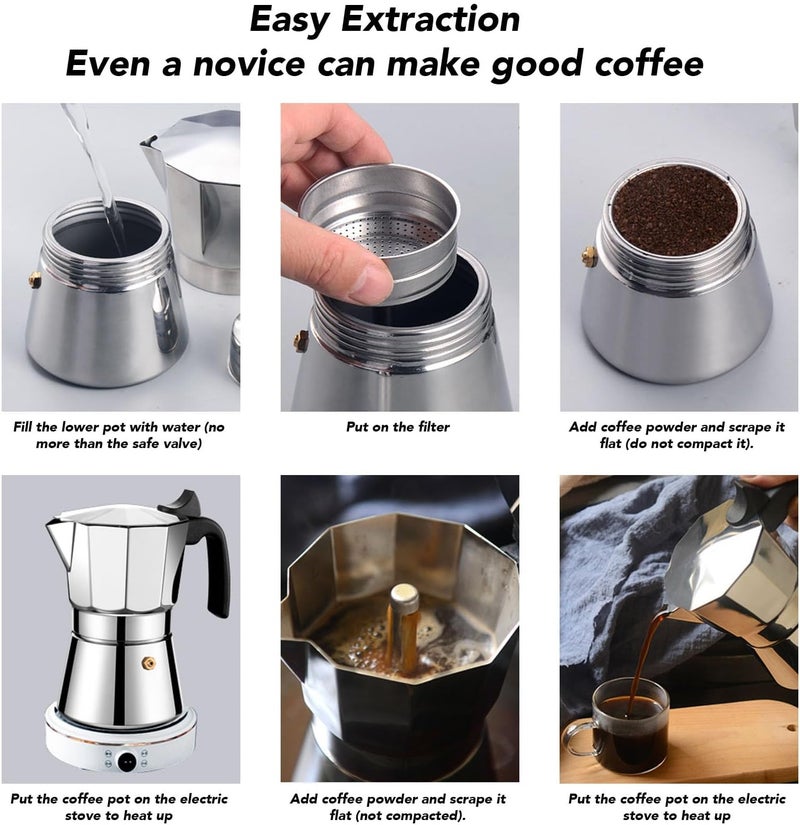 Easy Extraction
Even a novice can make good coffee

Fill the lower pot with water (no more than the safe valve)

Put on the filter

Add coffee powder and scrape it flat (do not compact it).

Put the coffee pot on the electric stove to heat up

Add coffee powder and scrape it flat (not compacted).

Put the coffee pot on the electric stove to heat up