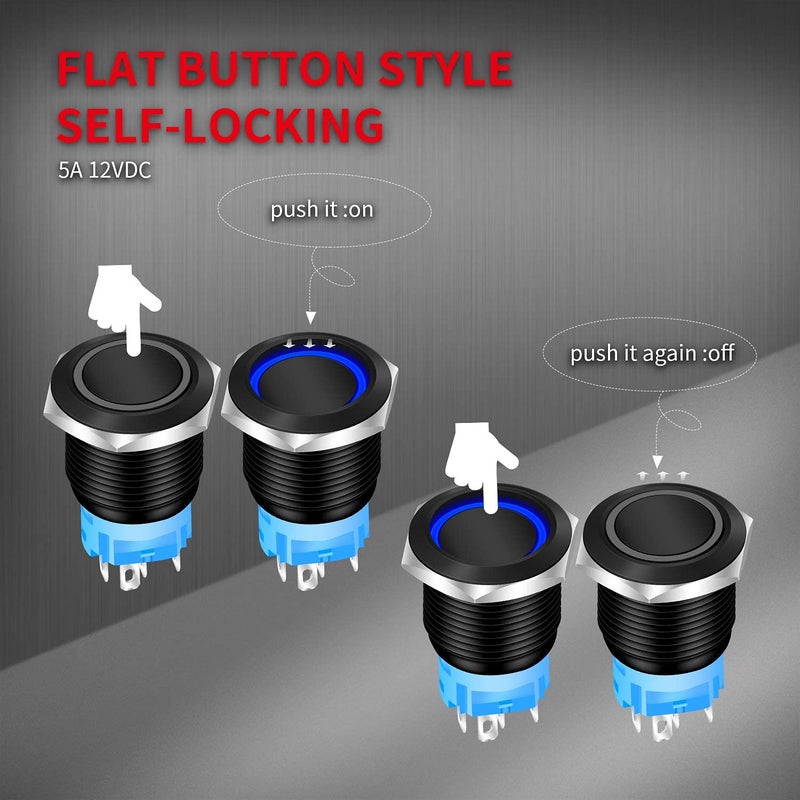 FLAT BUTTON STYLE
SELF-LOCKING
5A 12VDC

push it :on

push it again :off