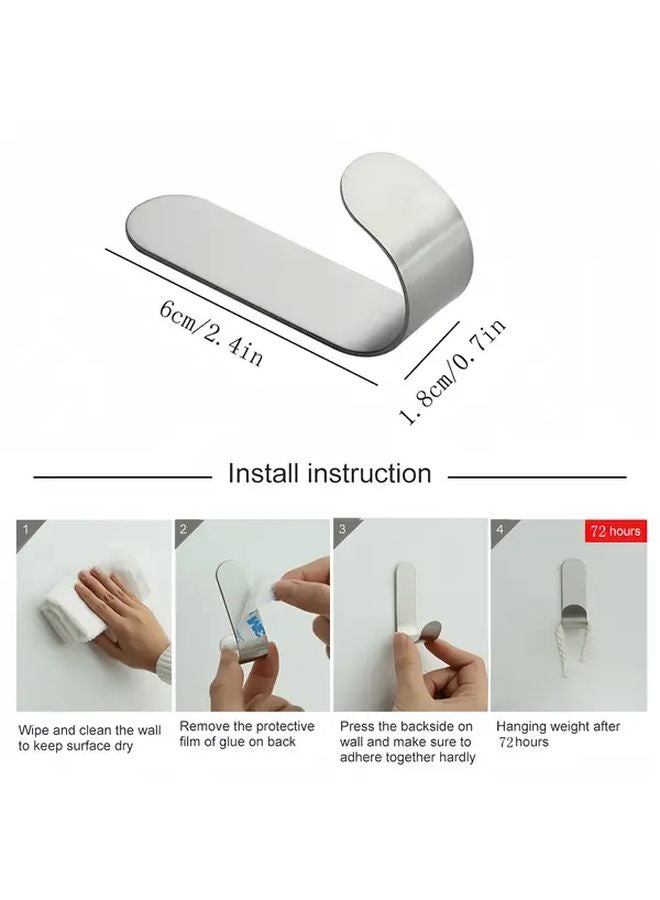 6cm/2.4in

1.8cm/0.7in

Install instruction

1

Wipe and clean the wall to keep surface dry

2

Remove the protective film of glue on back

3

Press the backside on wall and make sure to adhere together hardly

4

72 hours

Hanging weight after 72hours