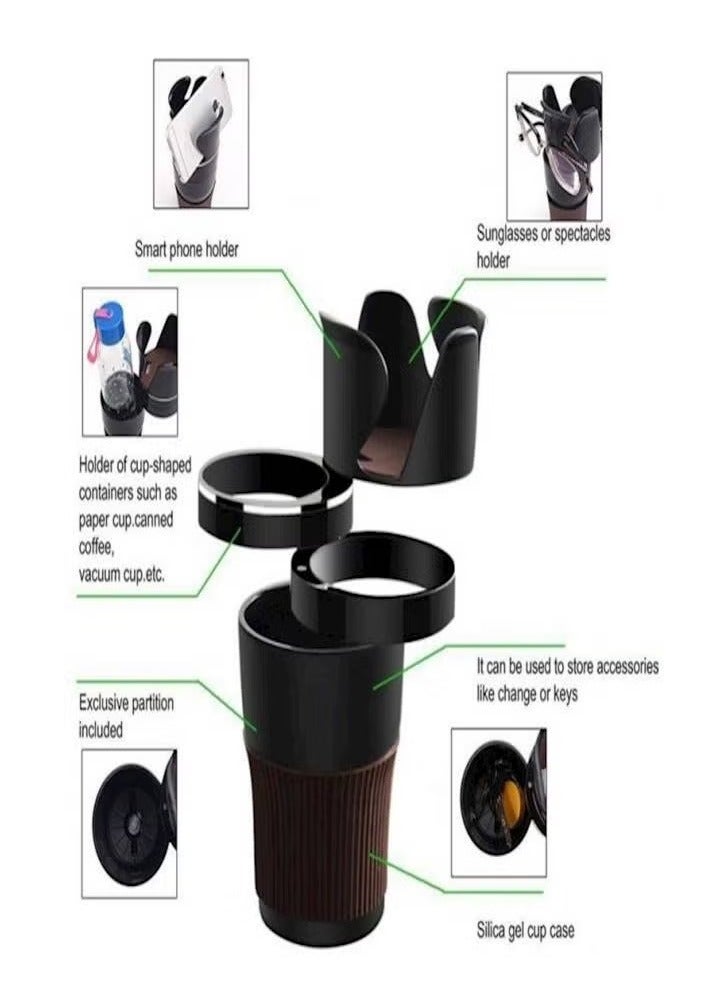 Smart phone holder

Sunglasses or spectacles holder

Holder of cup-shaped containers such as paper cup.canned coffee, vacuum cup.etc.

It can be used to store accessories like change or keys

Exclusive partition included

Silica gel cup case