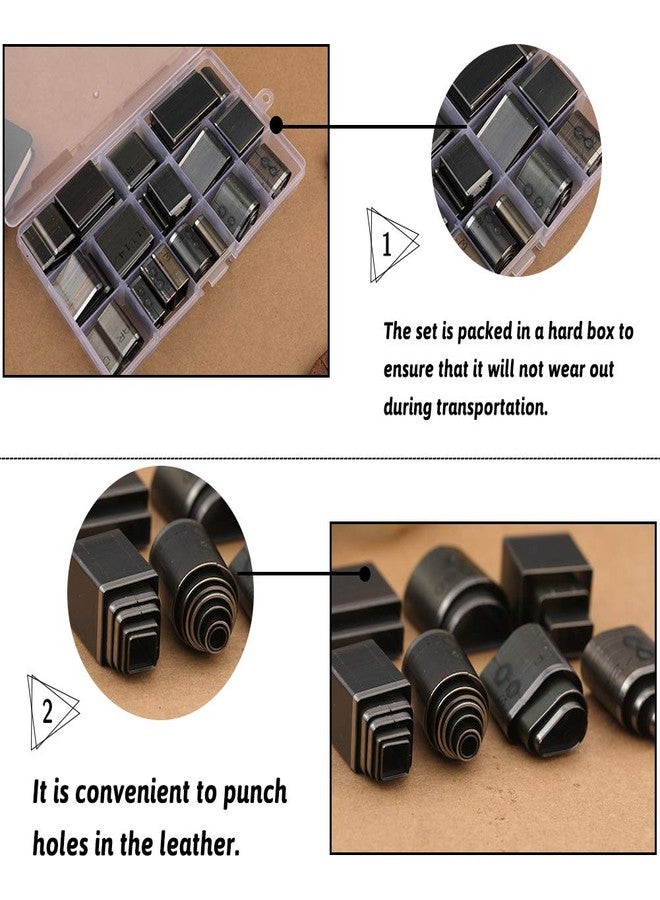 1

The set is packed in a hard box to ensure that it will not wear out during transportation.

2

It is convenient to punch holes in the leather.