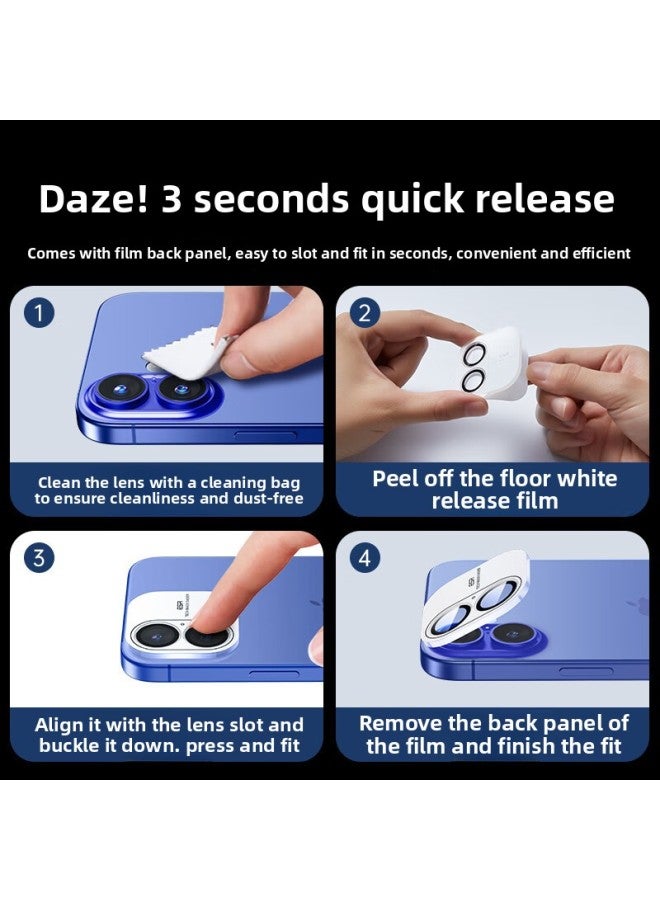 Daze! 3 seconds quick release

Comes with film back panel, easy to slot and fit in seconds, convenient and efficient

1

Clean the lens with a cleaning bag to ensure cleanliness and dust-free

2

Peel off the floor white release film

3

Align it with the lens slot and buckle it down. press and fit

4

Remove the back panel of the film and finish the fit