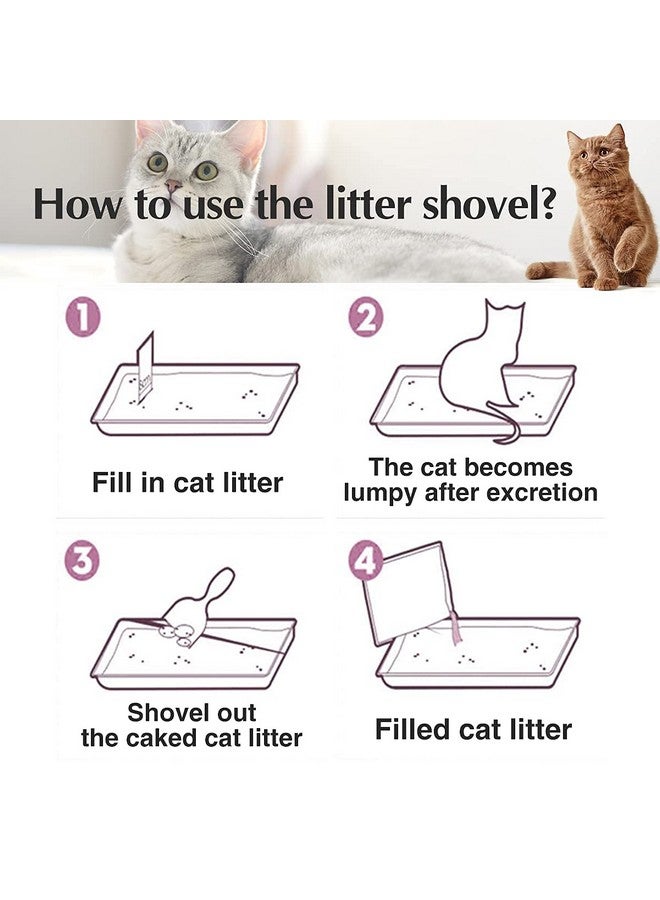 How to use the litter shovel?

1

Fill in cat litter

2

The cat becomes lumpy after excretion

3

Shovel out the caked cat litter

4

Filled cat litter