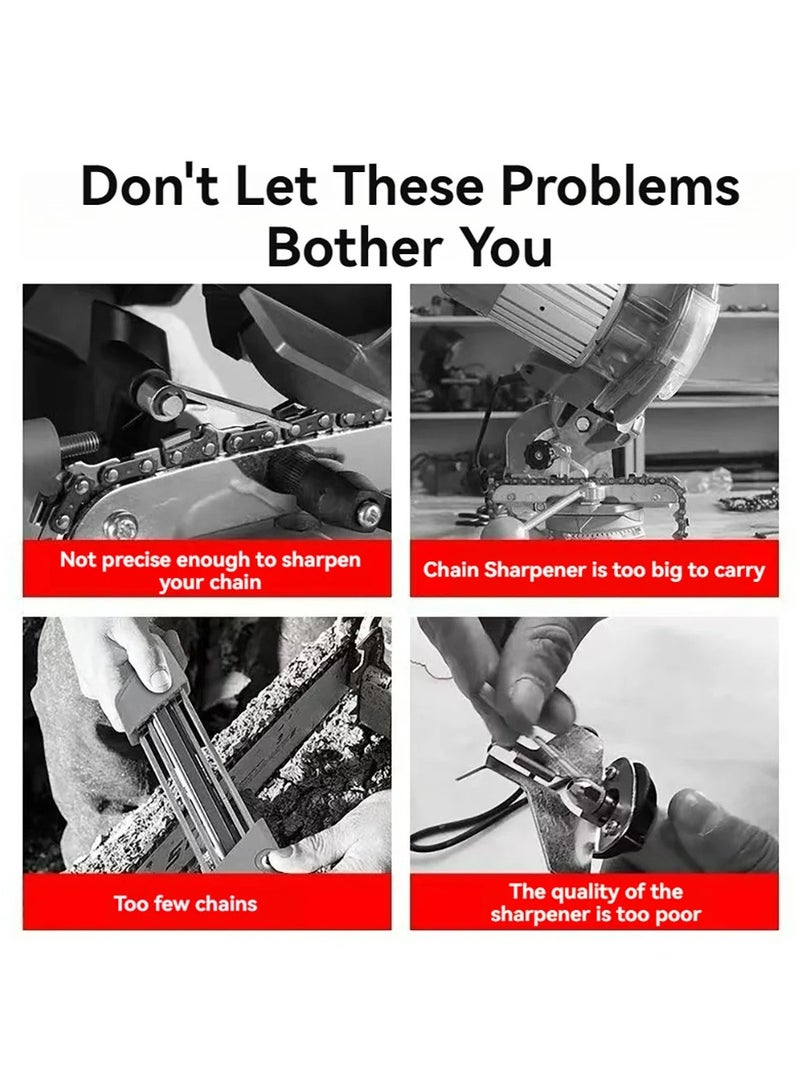 Don't Let These Problems Bother You

Not precise enough to sharpen your chain

Chain Sharpener is too big to carry

Too few chains

The quality of the sharpener is too poor