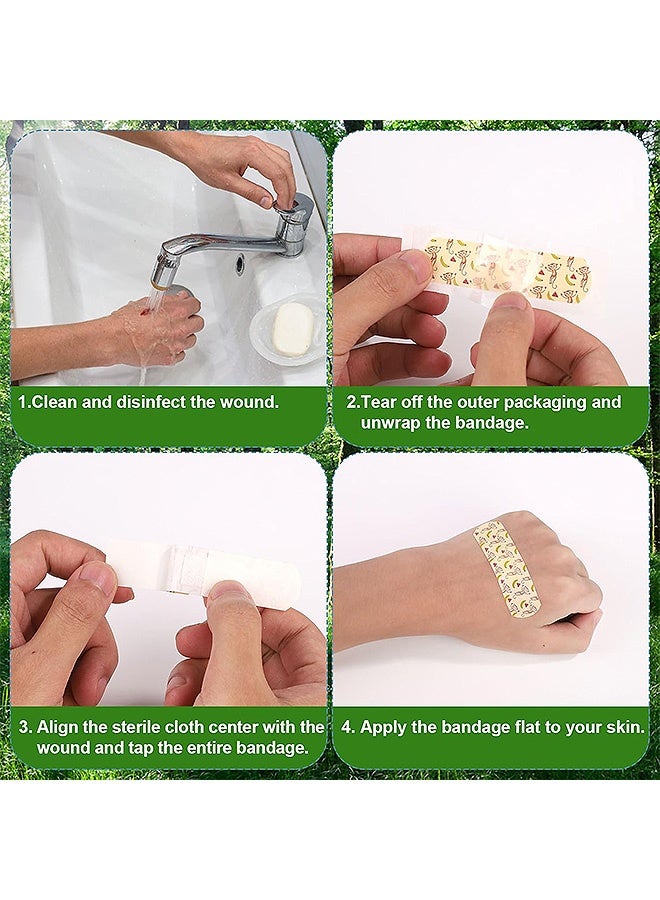 1.Clean and disinfect the wound.

2.Tear off the outer packaging and unwrap the bandage.

3. Align the sterile cloth center with the wound and tap the entire bandage.

4. Apply the bandage flat to your skin.