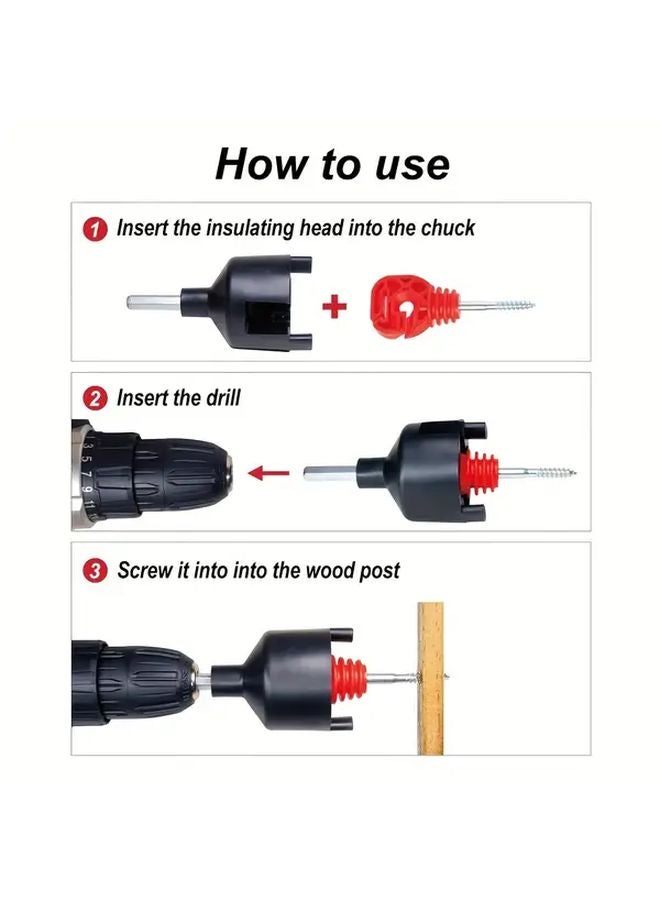 How to use

1 Insert the insulating head into the chuck

+

2 Insert the drill

3 5 7 9 11

3 Screw it into into the wood post