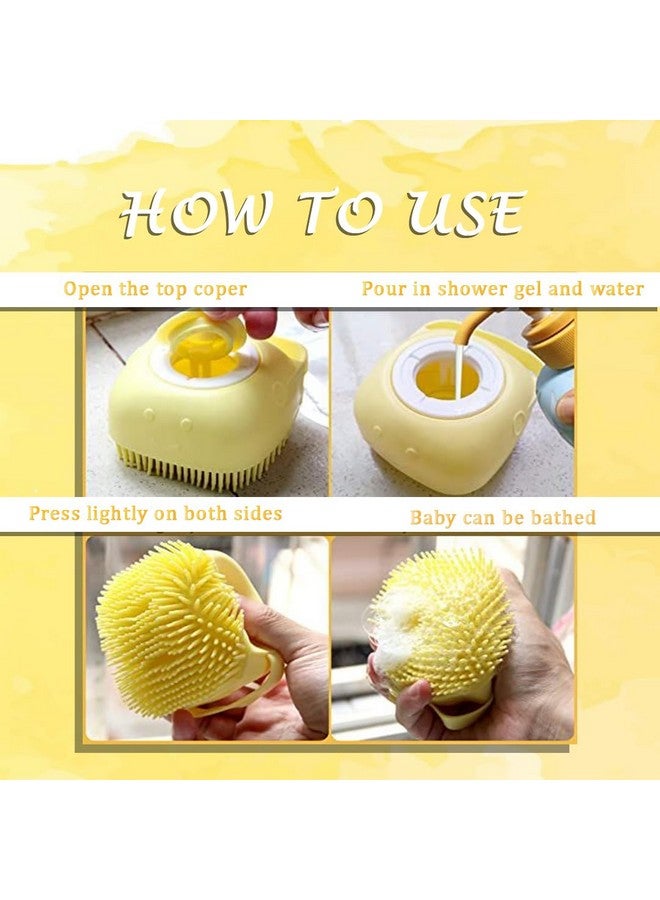 HOW TO USE

Open the top coper

Pour in shower gel and water

Press lightly on both sides

Baby can be bathed