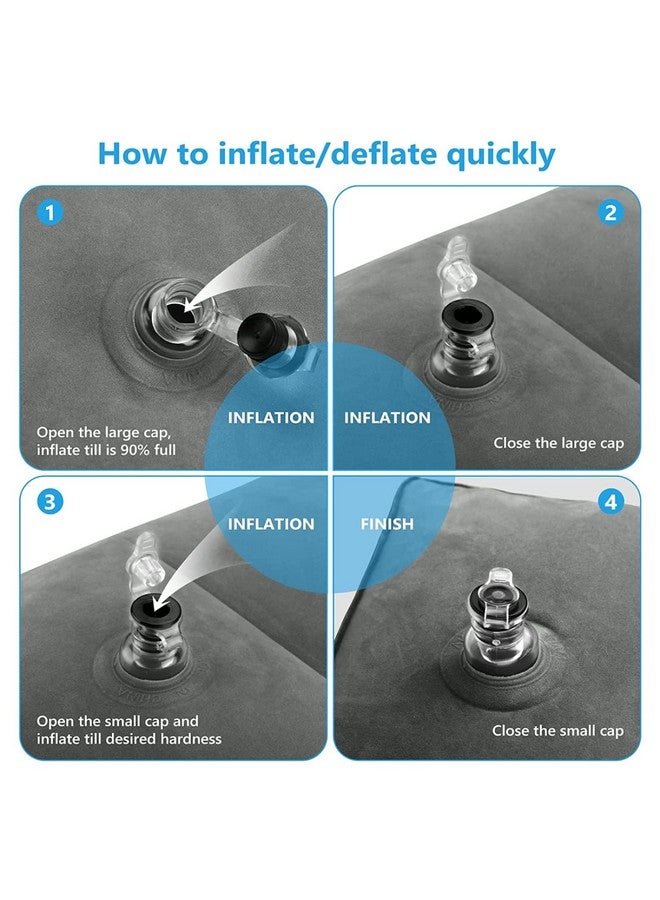 How to inflate/deflate quickly

1

INFLATION

Open the large cap, inflate till is 90% full

2

INFLATION

Close the large cap

3

INFLATION

Open the small cap and inflate till desired hardness

4

FINISH

Close the small cap