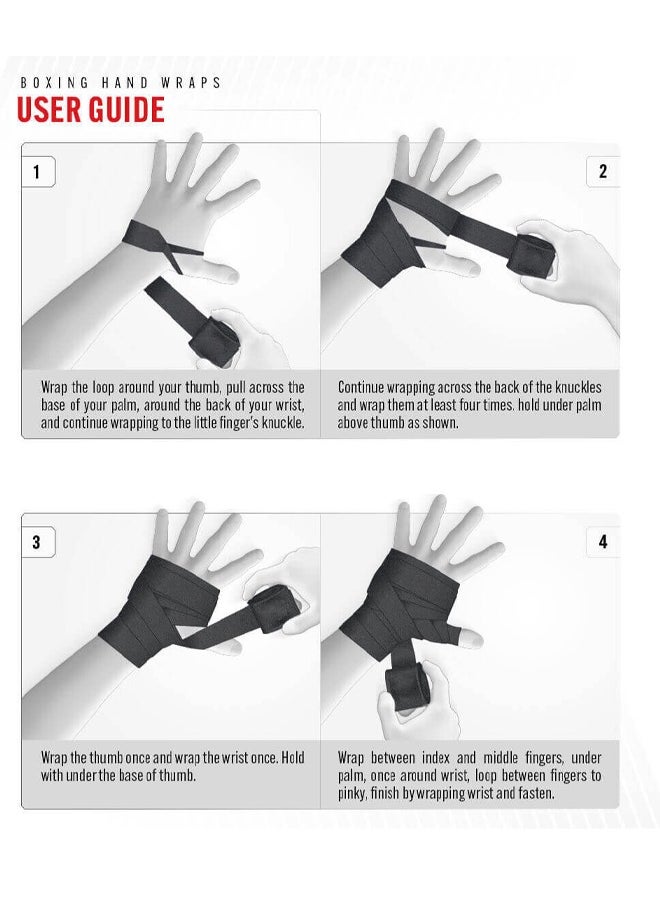 BOXING HAND WRAPS
USER GUIDE

1

Wrap the loop around your thumb, pull across the base of your palm, around the back of your wrist, and continue wrapping to the little finger's knuckle.

2

Continue wrapping across the back of the knuckles and wrap them at least four times. hold under palm above thumb as shown.

3

Wrap the thumb once and wrap the wrist once. Hold with under the base of thumb.

4

Wrap between index and middle fingers, under palm, once around wrist, loop between fingers to pinky, finish by wrapping wrist and fasten.