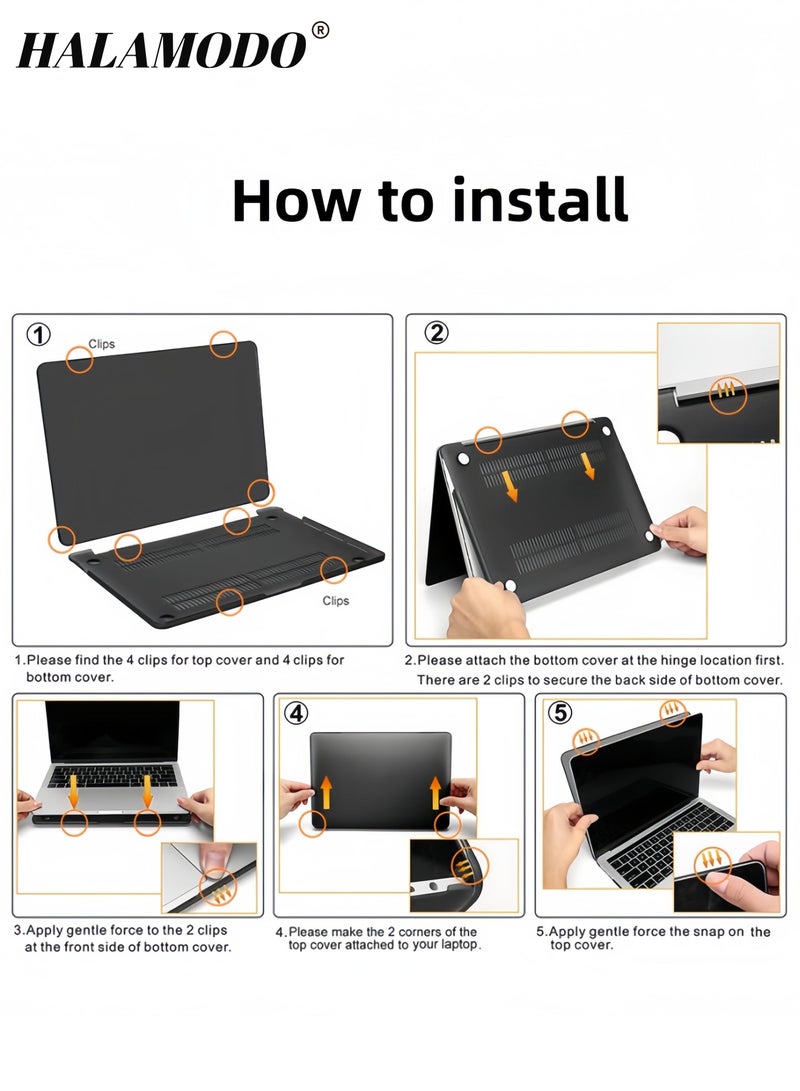 HALAMODO®

How to install

①
Clips

Clips

1.Please find the 4 clips for top cover and 4 clips for bottom cover.

②

2.Please attach the bottom cover at the hinge location first. There are 2 clips to secure the back side of bottom cover.

3.Apply gentle force to the 2 clips at the front side of bottom cover.

④

4.Please make the 2 corners of the top cover attached to your laptop.

⑤

5.Apply gentle force the snap on the top cover.