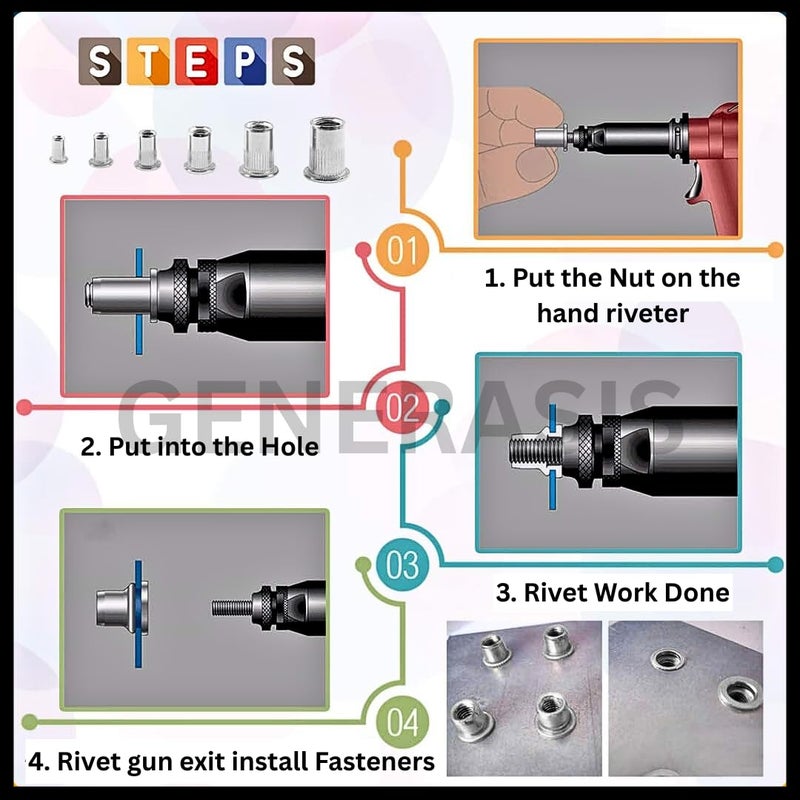 STEPS

01

1. Put the Nut on the hand riveter

GENERASIS

02

2. Put into the Hole

03

3. Rivet Work Done

04

4. Rivet gun exit install Fasteners