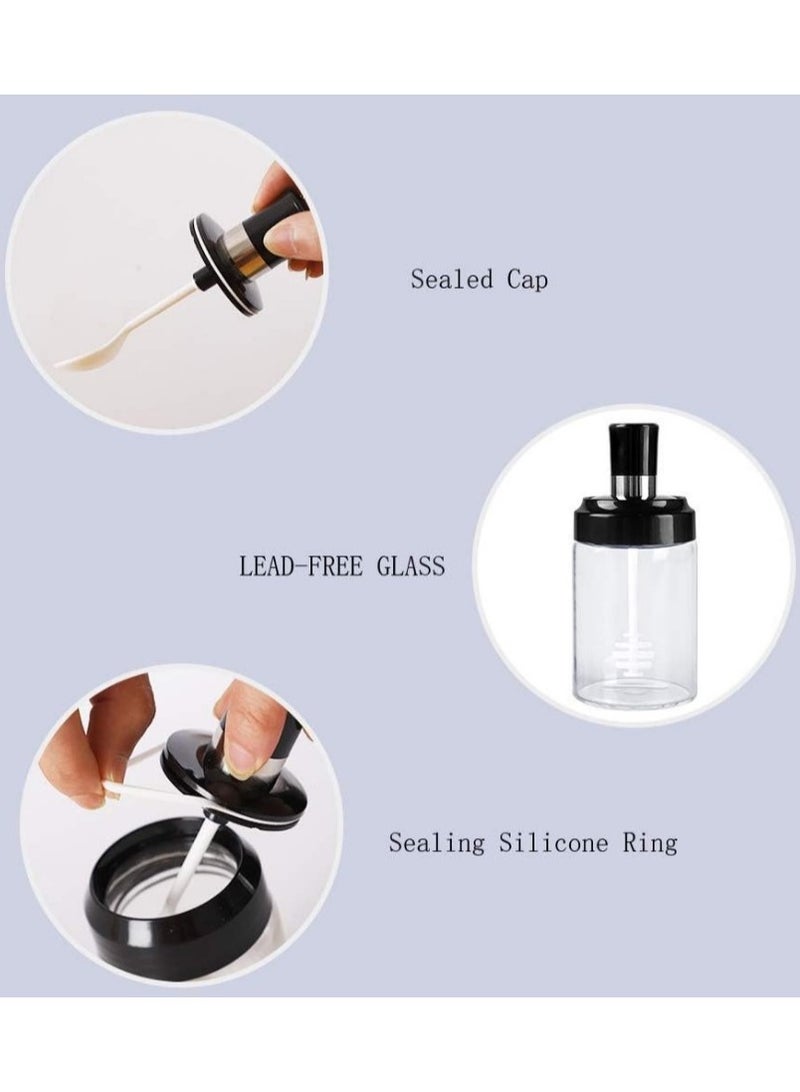 Sealed Cap

LEAD-FREE GLASS

Sealing Silicone Ring