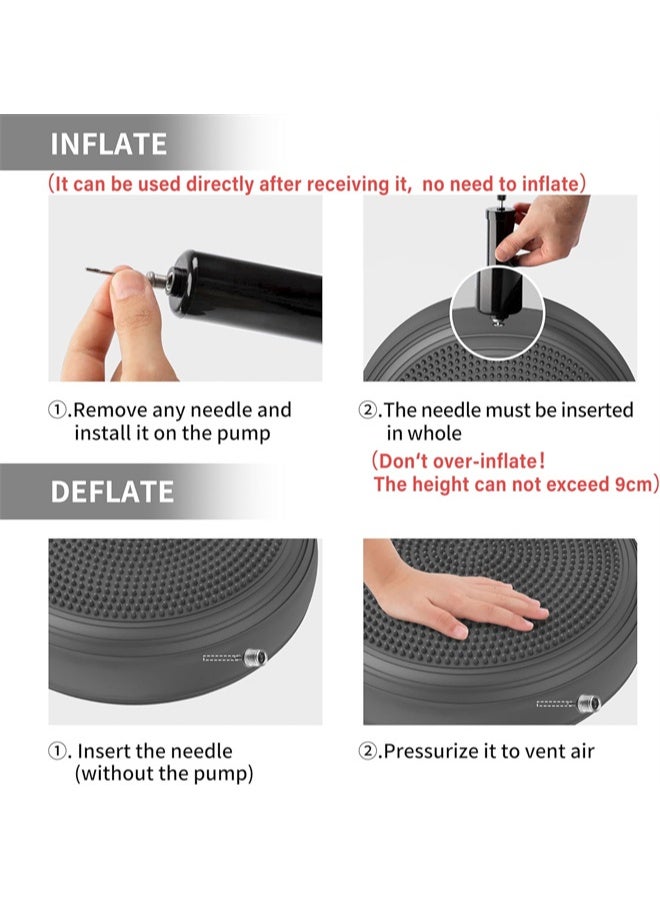 INFLATE

(It can be used directly after receiving it, no need to inflate)

①.Remove any needle and install it on the pump

②.The needle must be inserted in whole

(Don't over-inflate! The height can not exceed 9cm)

DEFLATE

①. Insert the needle (without the pump)

②.Pressurize it to vent air