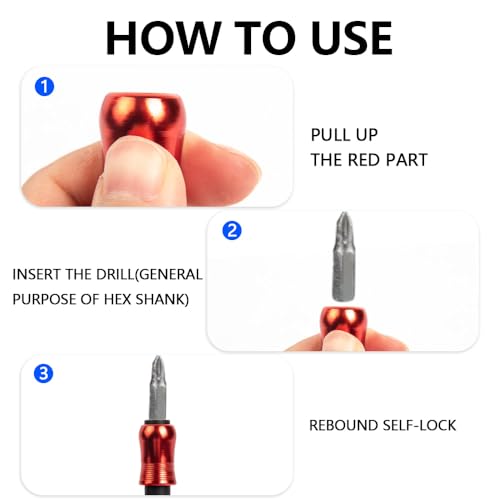 HOW TO USE

1

PULL UP
THE RED PART

2

INSERT THE DRILL(GENERAL
PURPOSE OF HEX SHANK)

3

REBOUND SELF-LOCK