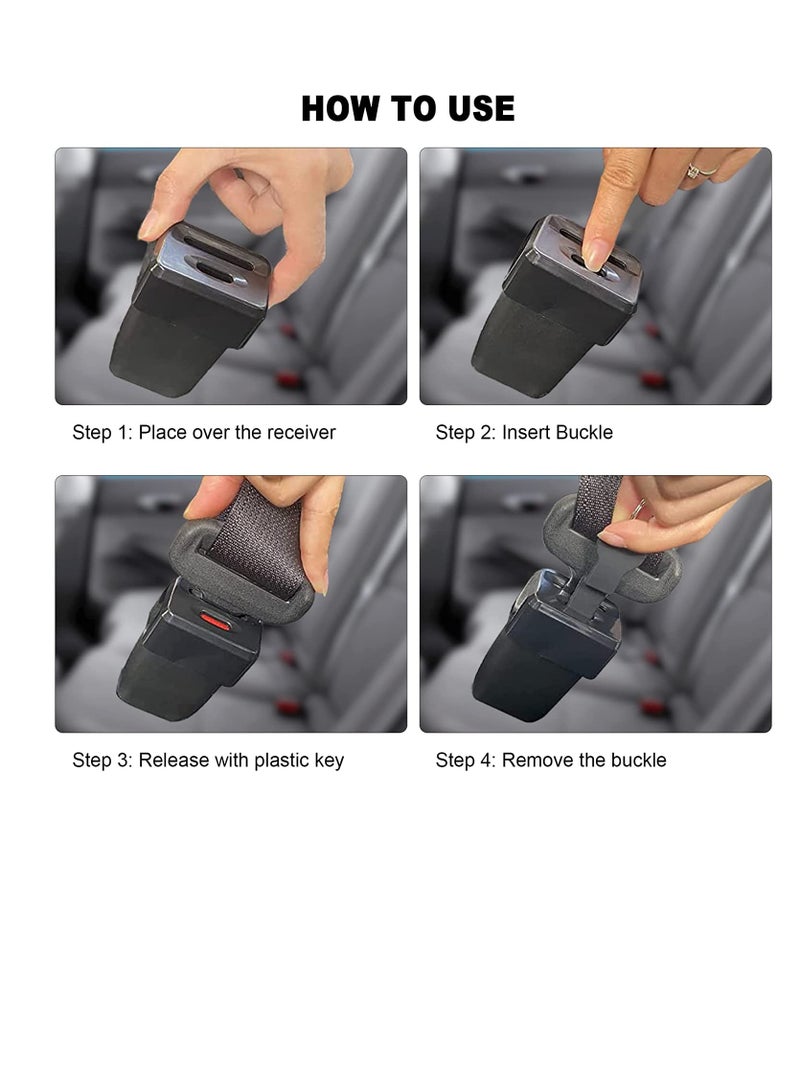 HOW TO USE

Step 1: Place over the receiver

Step 2: Insert Buckle

Step 3: Release with plastic key

Step 4: Remove the buckle