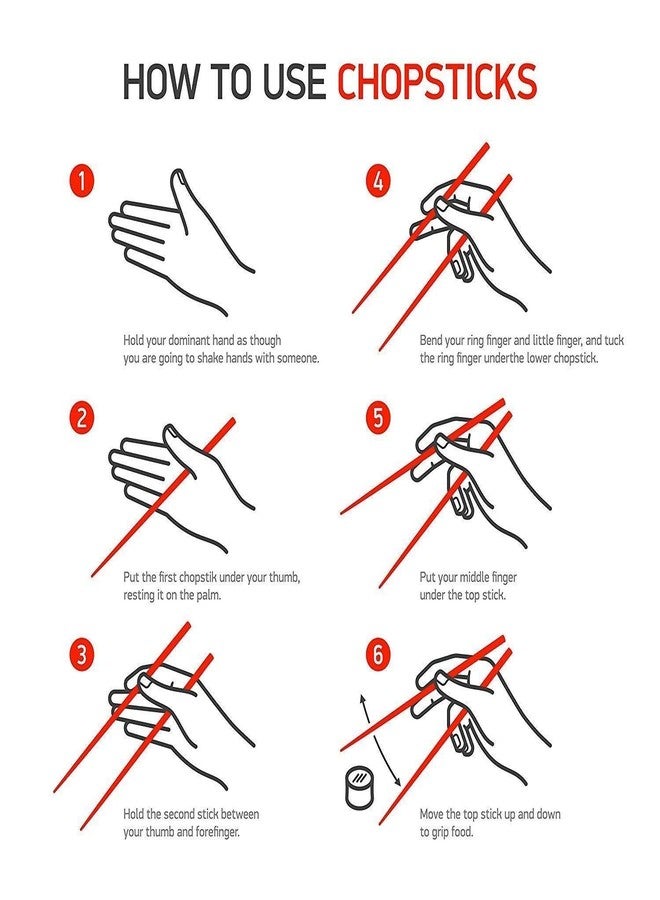 HOW TO USE CHOPSTICKS

1

Hold your dominant hand as though you are going to shake hands with someone.

2

Put the first chopstik under your thumb, resting it on the palm.

3

Hold the second stick between your thumb and forefinger.

4

Bend your ring finger and little finger, and tuck the ring finger underthe lower chopstick.

5

Put your middle finger under the top stick.

6

Move the top stick up and down to grip food.