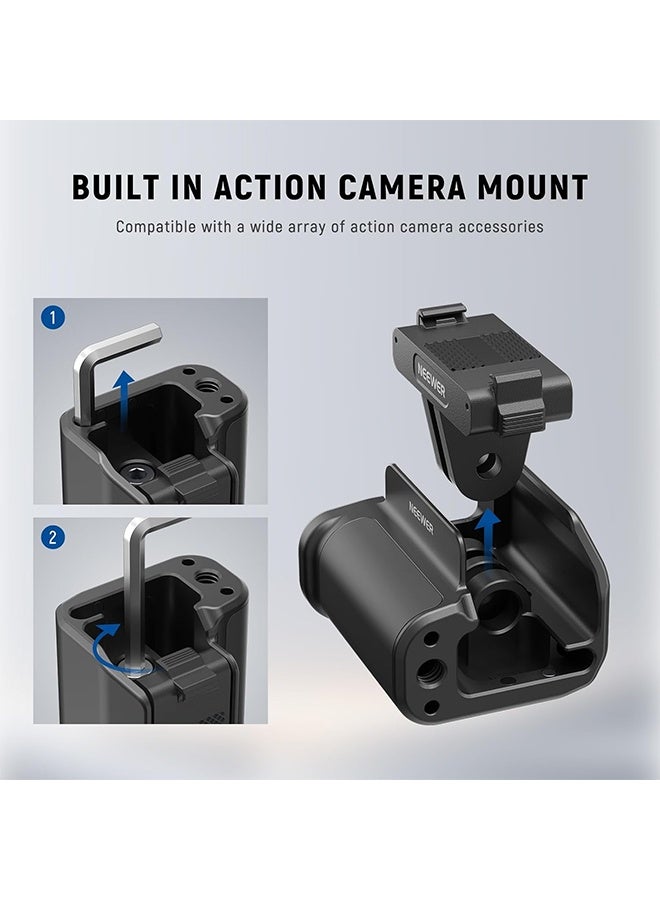 BUILT IN ACTION CAMERA MOUNT

Compatible with a wide array of action camera accessories

1

2

NEEWER

NEEWER