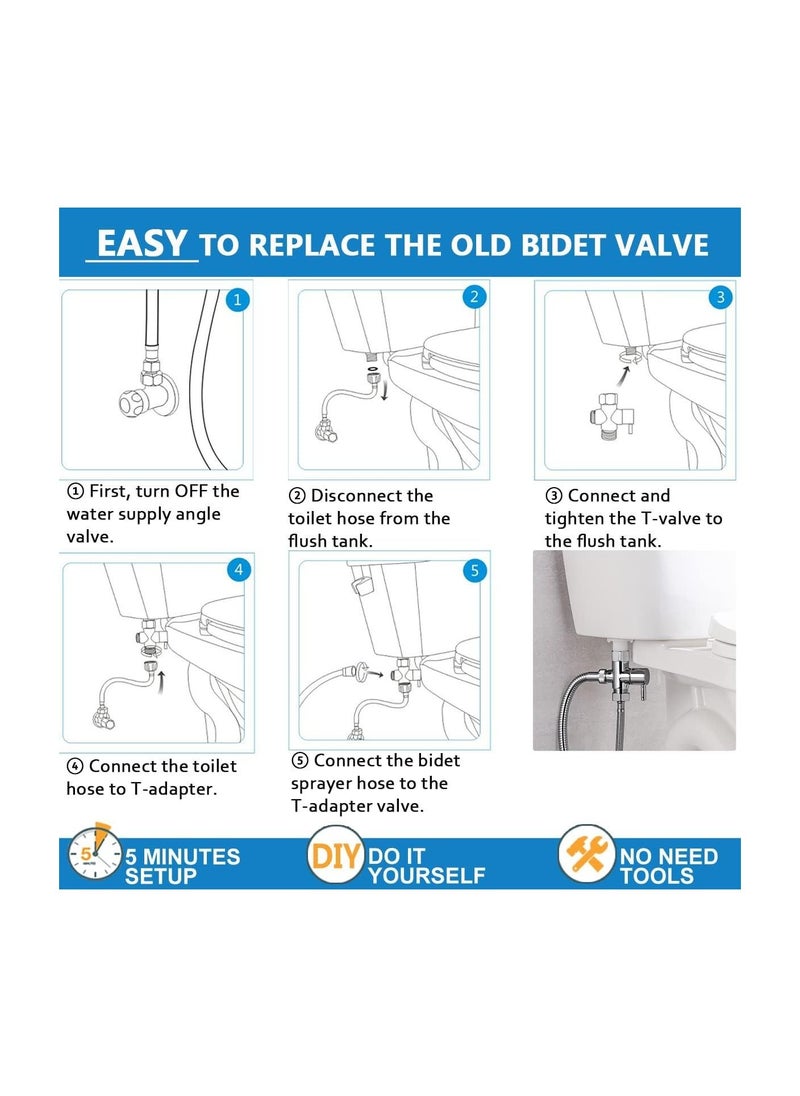 EASY TO REPLACE THE OLD BIDET VALVE

1

① First, turn OFF the water supply angle valve.

2

② Disconnect the toilet hose from the flush tank.

3

③ Connect and tighten the T-valve to the flush tank.

4

④ Connect the toilet hose to T-adapter.

5

⑤ Connect the bidet sprayer hose to the T-adapter valve.

5 MINUTES
5 MINUTES SETUP

DIY DO IT YOURSELF

NO NEED TOOLS