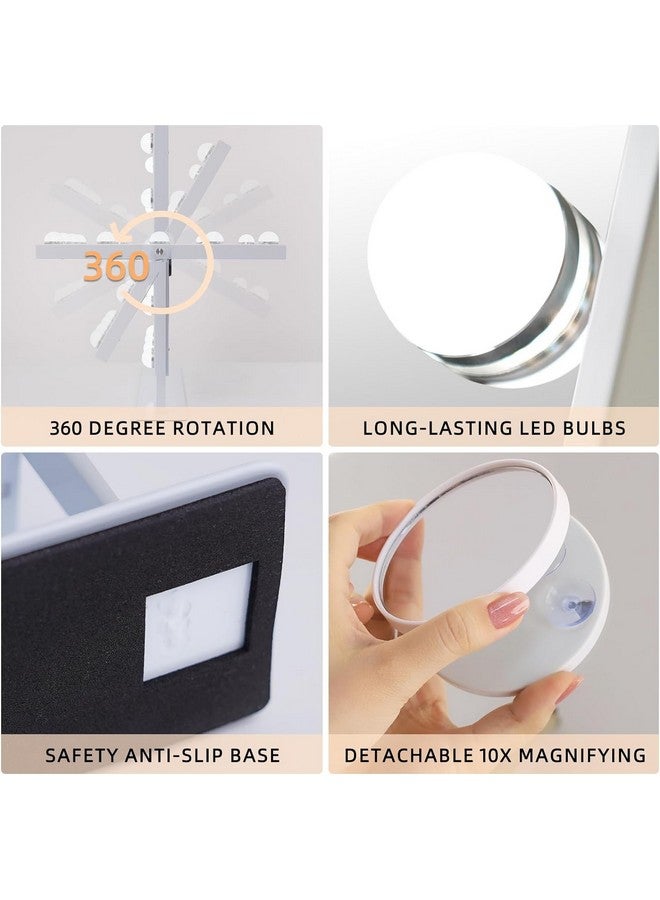 360

360 DEGREE ROTATION

LONG-LASTING LED BULBS

SAFETY ANTI-SLIP BASE

DETACHABLE 10X MAGNIFYING