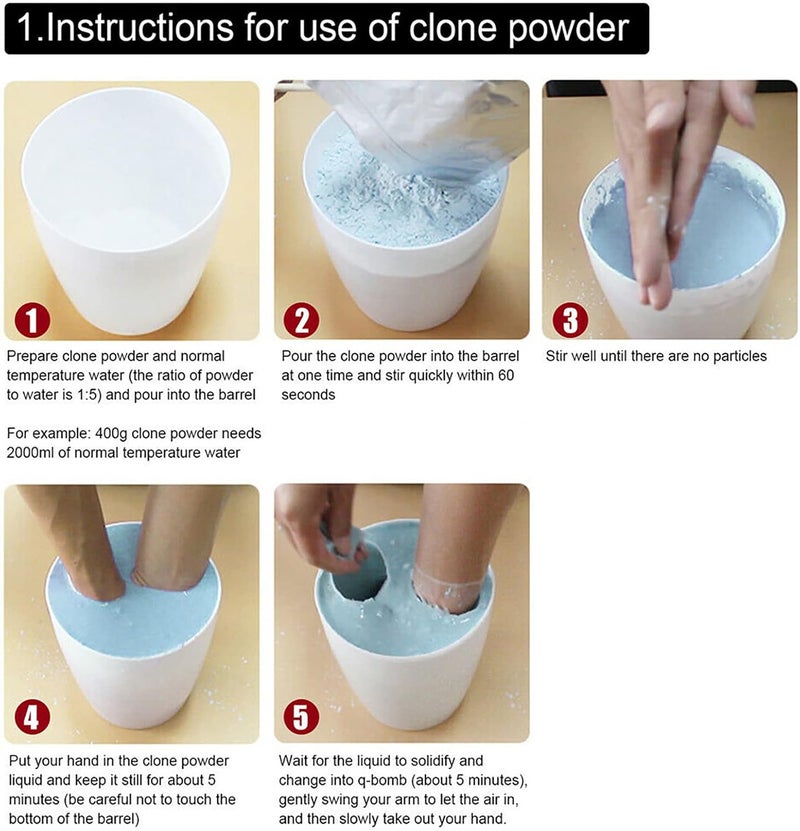 1.Instructions for use of clone powder

1

Prepare clone powder and normal temperature water (the ratio of powder to water is 1:5) and pour into the barrel

For example: 400g clone powder needs 2000ml of normal temperature water

2

Pour the clone powder into the barrel at one time and stir quickly within 60 seconds

3

Stir well until there are no particles

4

Put your hand in the clone powder liquid and keep it still for about 5 minutes (be careful not to touch the bottom of the barrel)

5

Wait for the liquid to solidify and change into q-bomb (about 5 minutes), gently swing your arm to let the air in, and then slowly take out your hand.