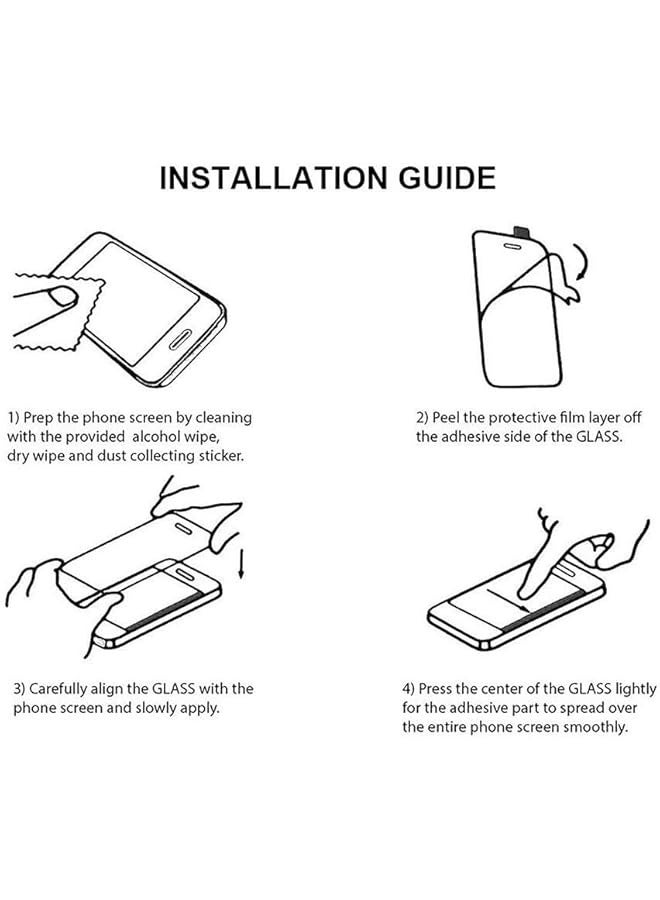 INSTALLATION GUIDE

1) Prep the phone screen by cleaning with the provided alcohol wipe, dry wipe and dust collecting sticker.

2) Peel the protective film layer off the adhesive side of the GLASS.

3) Carefully align the GLASS with the phone screen and slowly apply.

4) Press the center of the GLASS lightly for the adhesive part to spread over the entire phone screen smoothly.