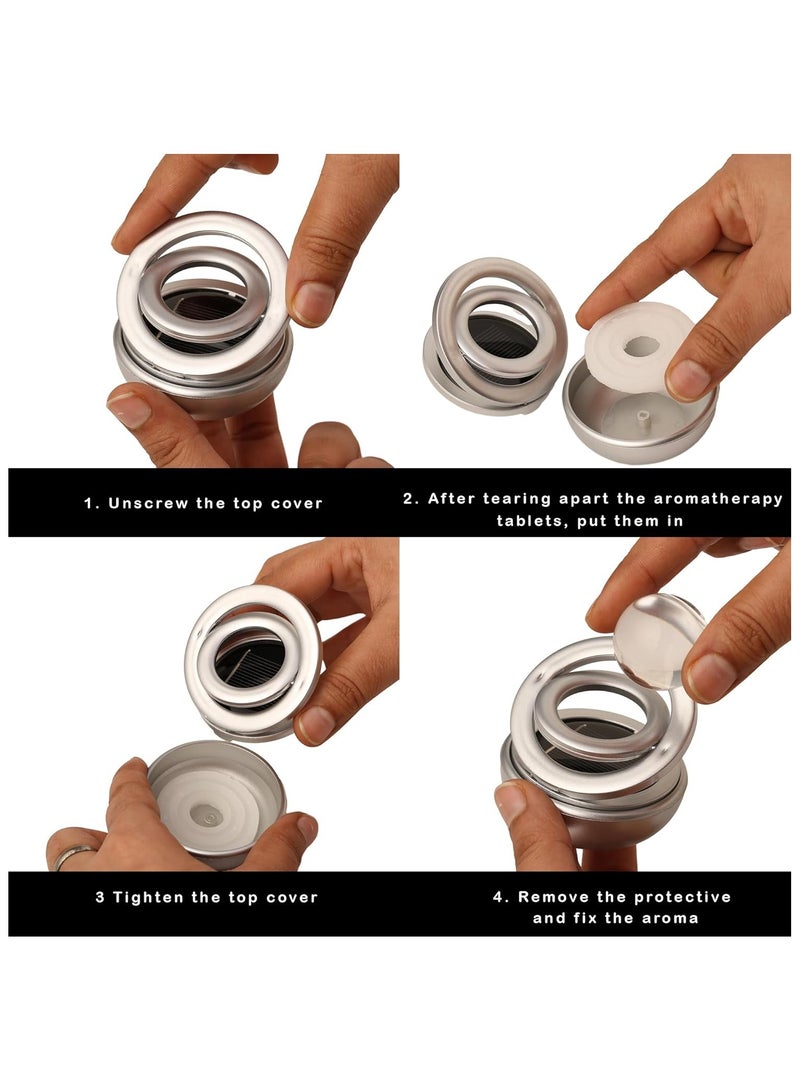 1. Unscrew the top cover

2. After tearing apart the aromatherapy tablets, put them in

3 Tighten the top cover

4. Remove the protective and fix the aroma