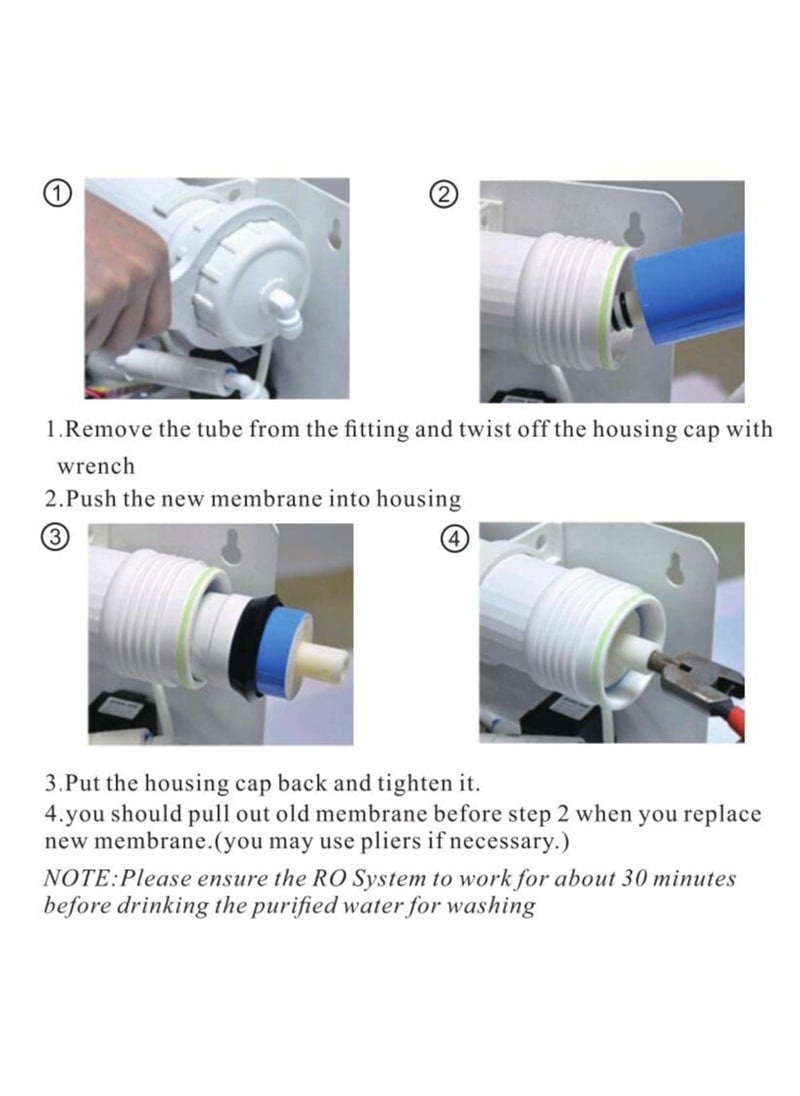 ①

②

1.Remove the tube from the fitting and twist off the housing cap with wrench

2.Push the new membrane into housing

③

④

3.Put the housing cap back and tighten it.

4.you should pull out old membrane before step 2 when you replace new membrane.(you may use pliers if necessary.)

NOTE:Please ensure the RO System to work for about 30 minutes before drinking the purified water for washing