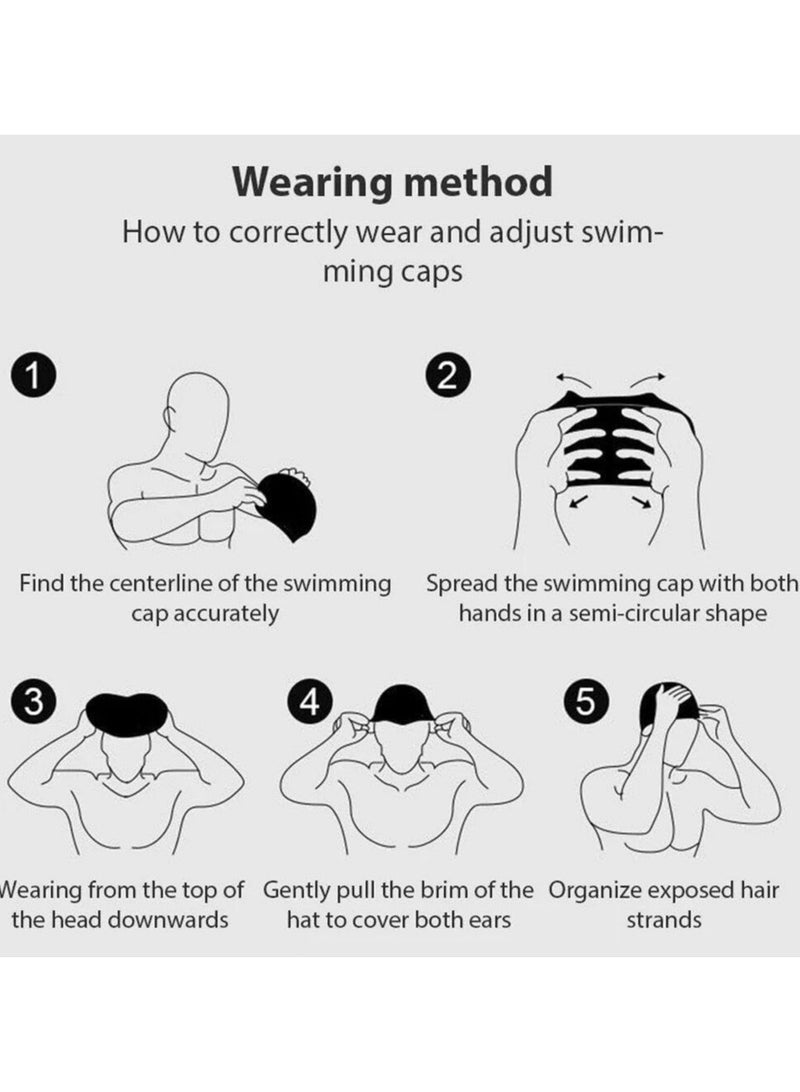 Wearing method

How to correctly wear and adjust swimming caps

1

Find the centerline of the swimming cap accurately

2

Spread the swimming cap with both hands in a semi-circular shape

3

Wearing from the top of the head downwards

4

Gently pull the brim of the hat to cover both ears

5

Organize exposed hair strands