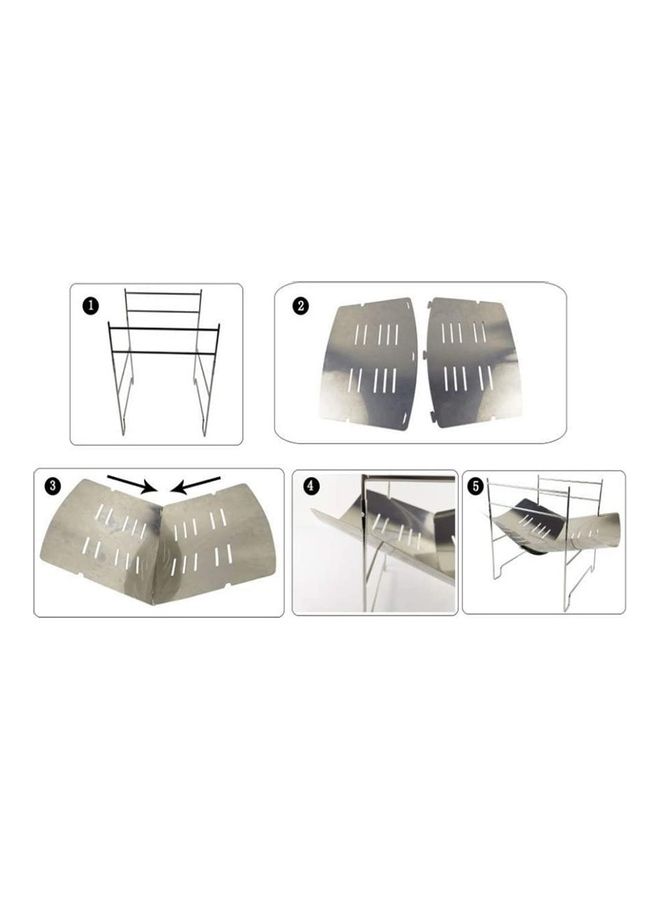 1

2

3

4

5