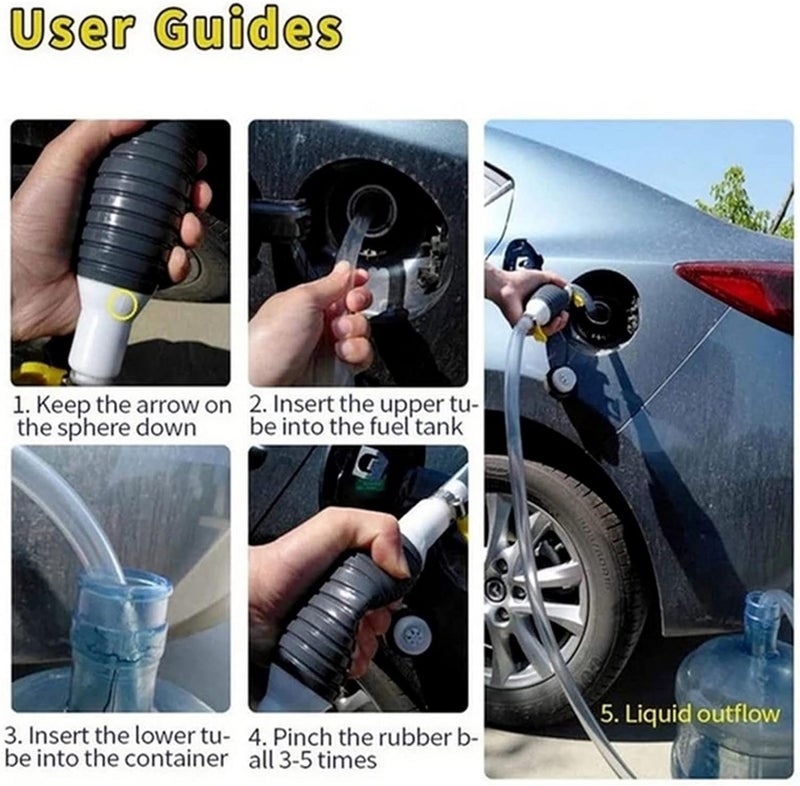 User Guides

1. Keep the arrow on the sphere down

2. Insert the upper tube into the fuel tank

3. Insert the lower tube into the container

4. Pinch the rubber ball 3-5 times

5. Liquid outflow