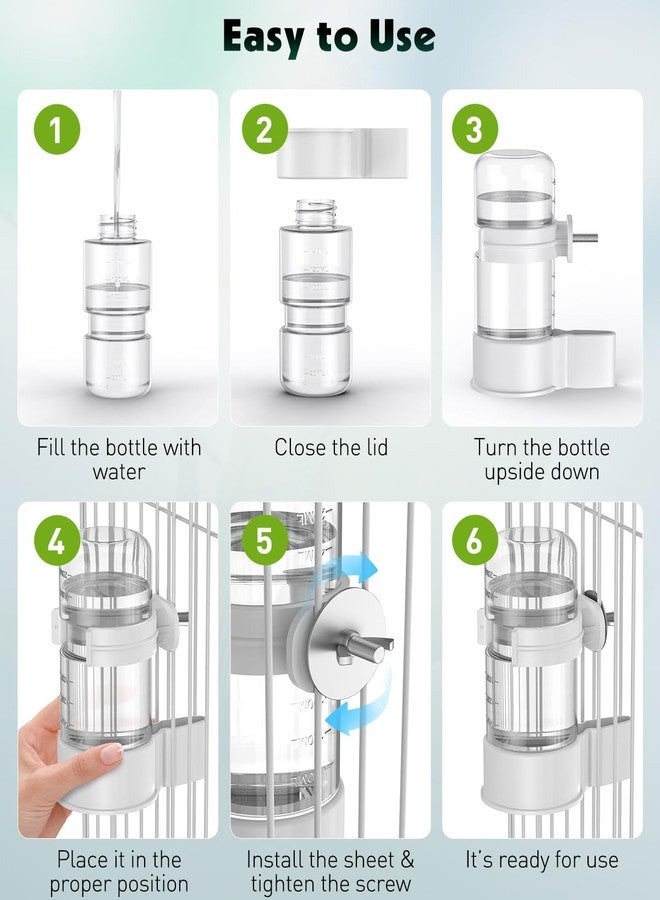 Easy to Use

1

Fill the bottle with water

2

Close the lid

3

Turn the bottle upside down

4

Place it in the proper position

5

Install the sheet & tighten the screw

6

It's ready for use